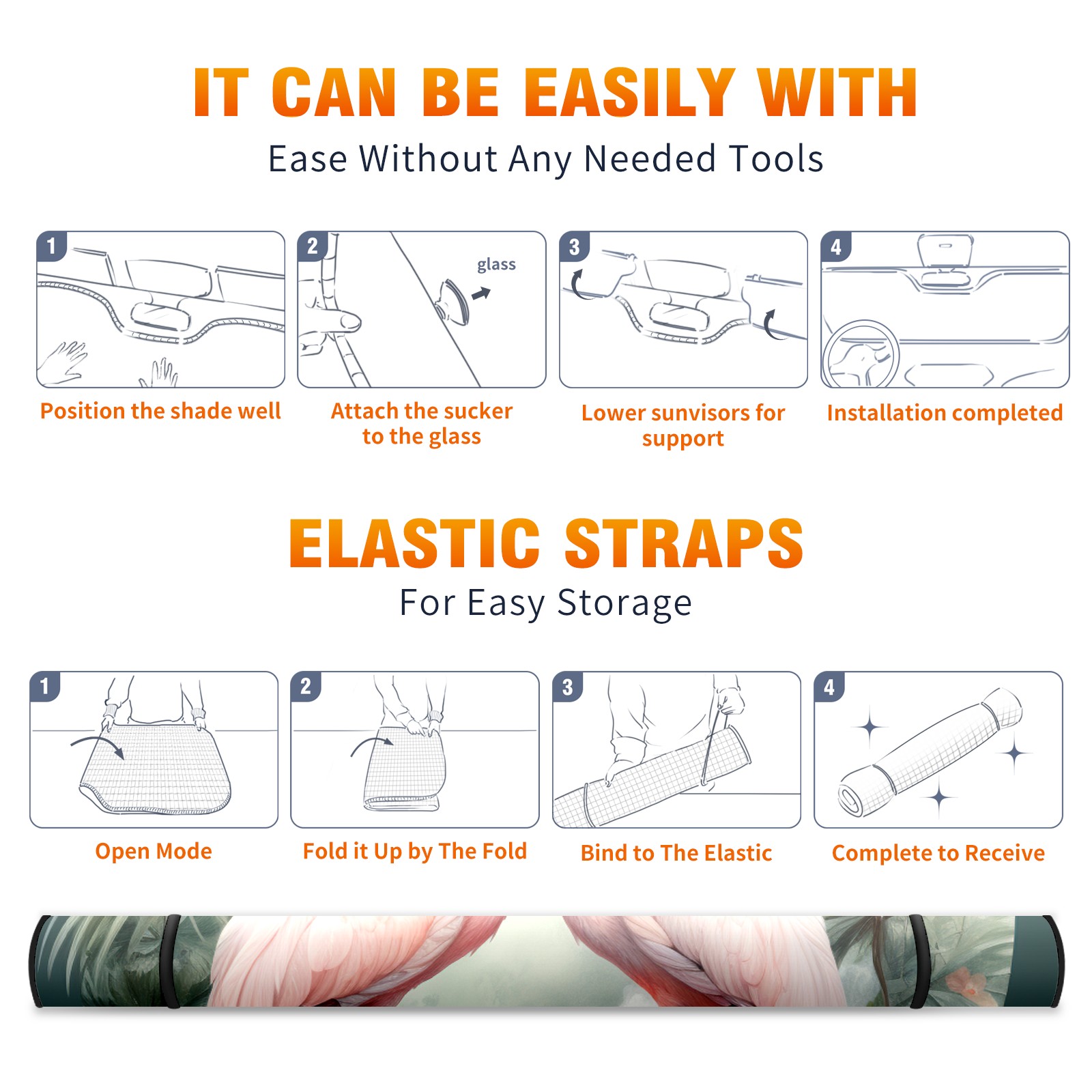 IT CAN BE EASILY WITH

Ease Without Any Needed Tools

1

Position the shade well

2

glass

Attach the sucker to the glass

3

Lower sunvisors for support

4

Installation completed

ELASTIC STRAPS

For Easy Storage

1

Open Mode

2

Fold it Up by The Fold

3

Bind to The Elastic

4

Complete to Receive