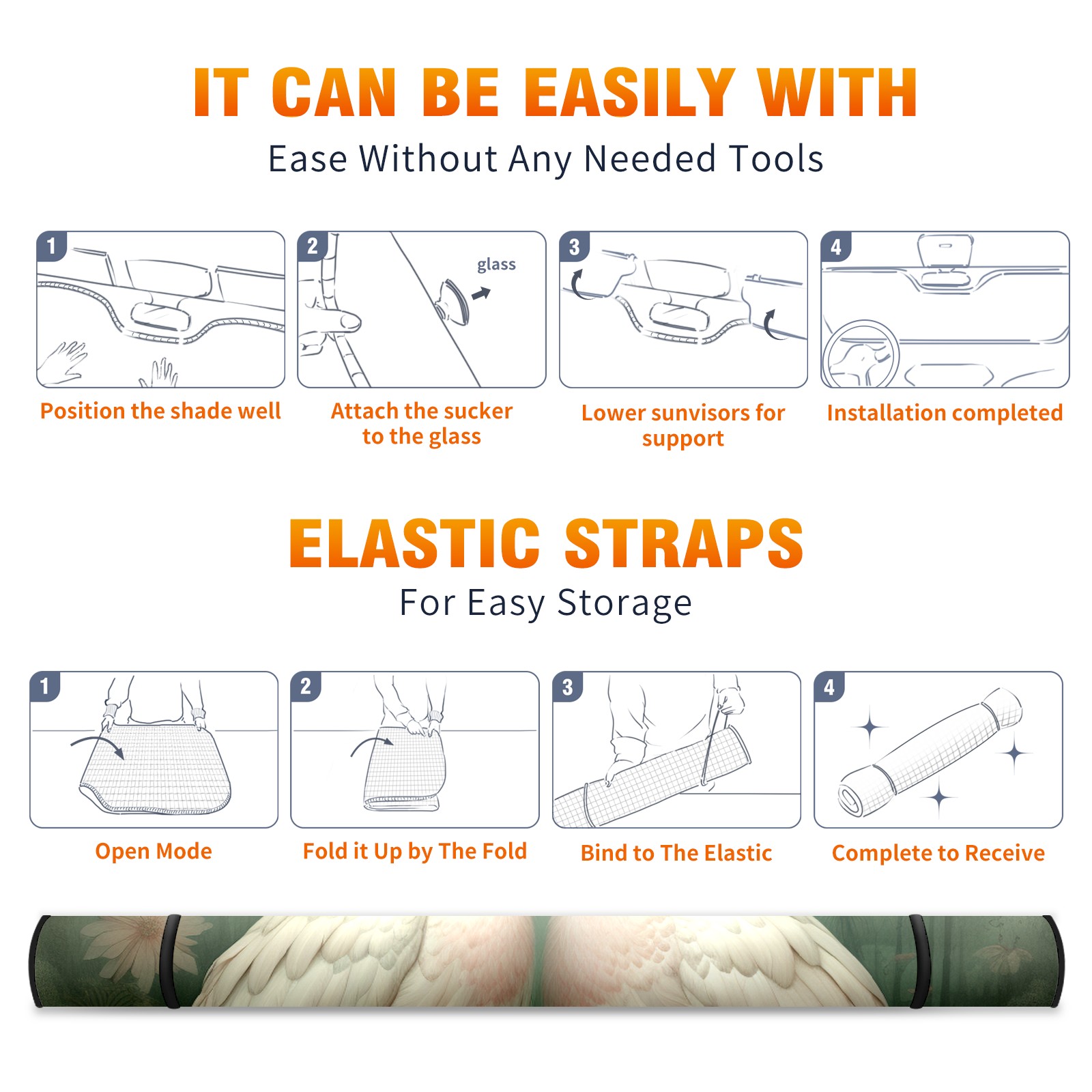 IT CAN BE EASILY WITH

Ease Without Any Needed Tools

1

Position the shade well

2

glass

Attach the sucker to the glass

3

Lower sunvisors for support

4

Installation completed

ELASTIC STRAPS

For Easy Storage

1

Open Mode

2

Fold it Up by The Fold

3

Bind to The Elastic

4

Complete to Receive