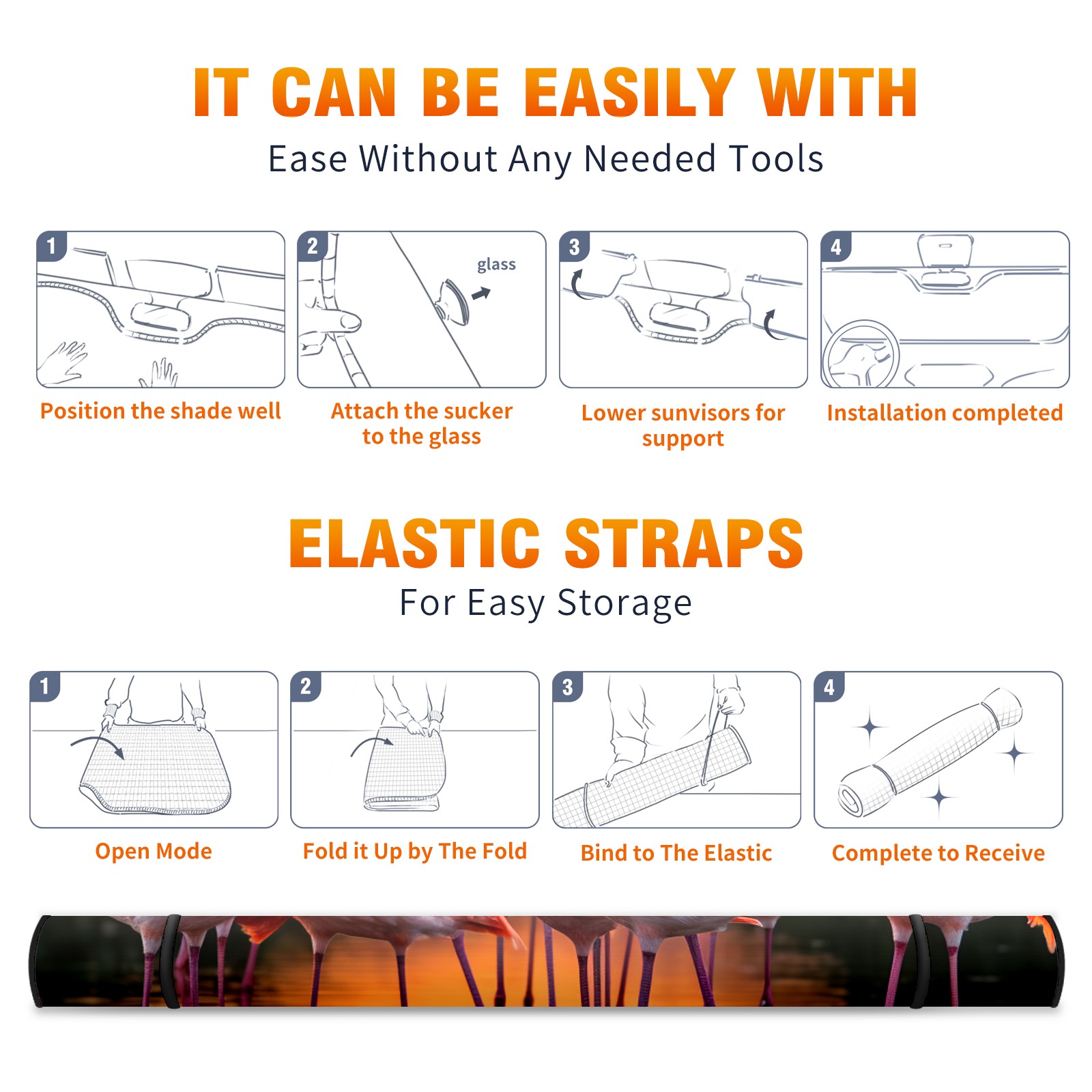 IT CAN BE EASILY WITH
Ease Without Any Needed Tools

1
Position the shade well

2
glass
Attach the sucker to the glass

3
Lower sunvisors for support

4
Installation completed

ELASTIC STRAPS
For Easy Storage

1
Open Mode

2
Fold it Up by The Fold

3
Bind to The Elastic

4
Complete to Receive