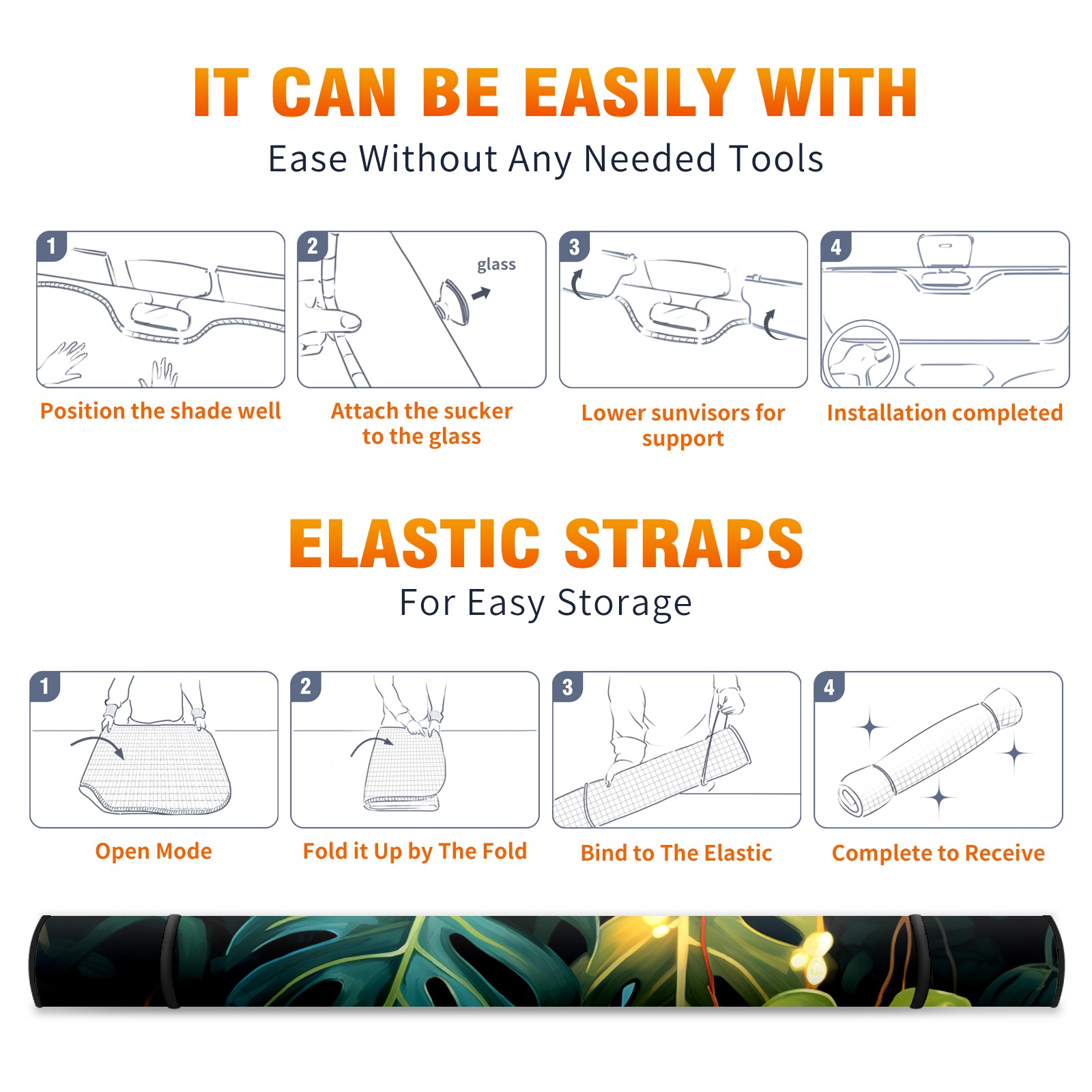 IT CAN BE EASILY WITH

Ease Without Any Needed Tools

1

Position the shade well

2

glass

Attach the sucker to the glass

3

Lower sunvisors for support

4

Installation completed

ELASTIC STRAPS

For Easy Storage

1

Open Mode

2

Fold it Up by The Fold

3

Bind to The Elastic

4

Complete to Receive