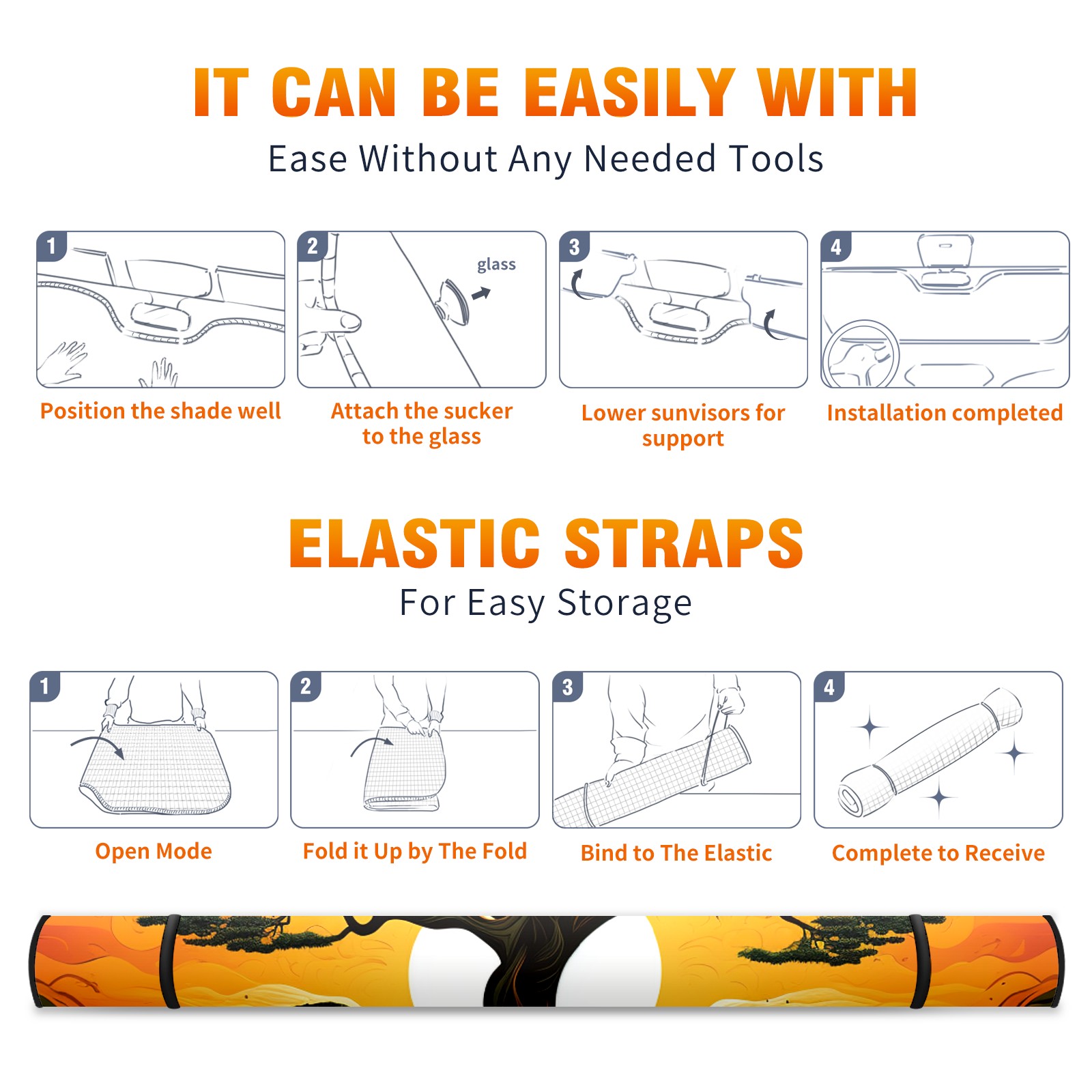 IT CAN BE EASILY WITH
Ease Without Any Needed Tools

1

Position the shade well

2
glass

Attach the sucker to the glass

3

Lower sunvisors for support

4

Installation completed

ELASTIC STRAPS
For Easy Storage

1

Open Mode

2

Fold it Up by The Fold

3

Bind to The Elastic

4

Complete to Receive