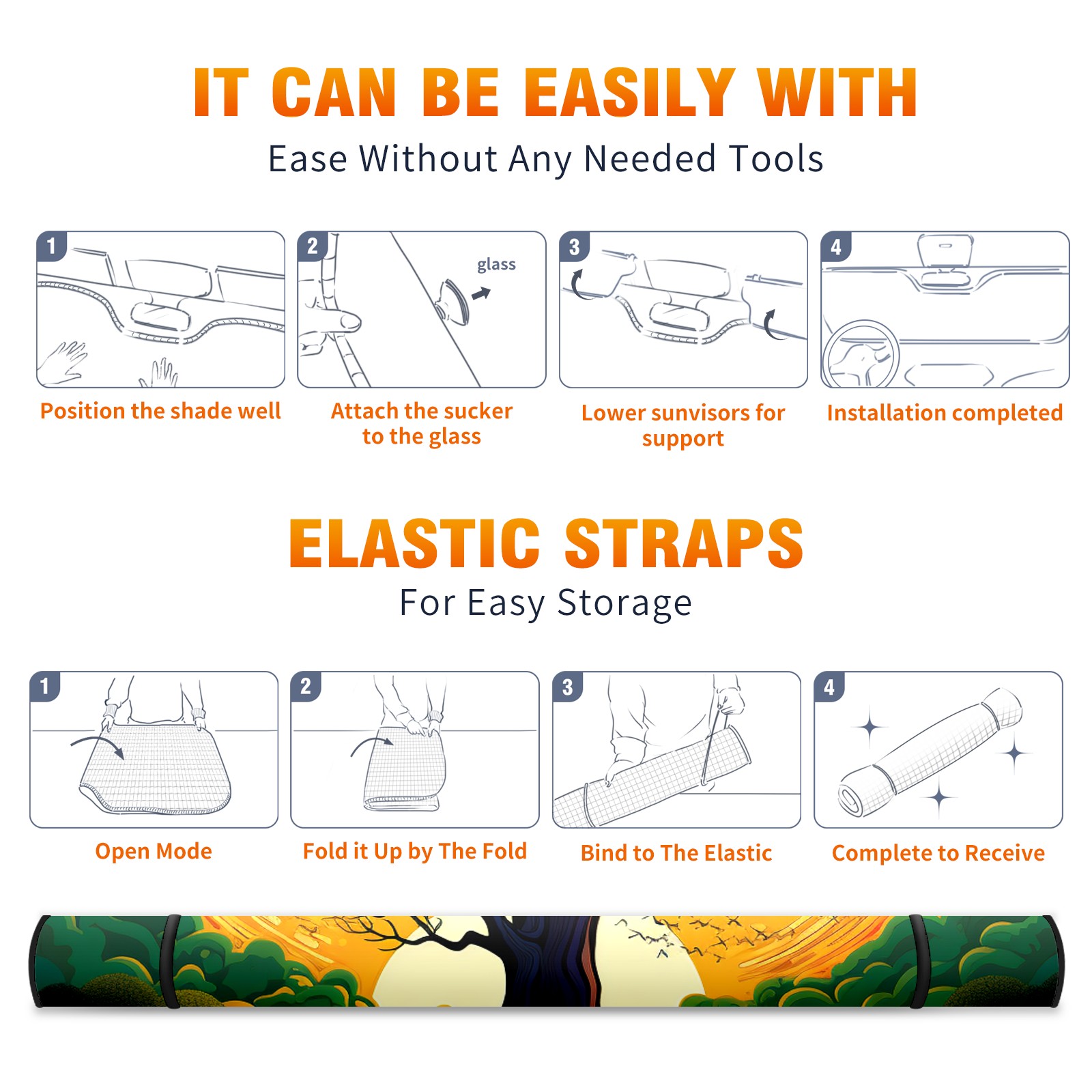 IT CAN BE EASILY WITH

Ease Without Any Needed Tools

1

Position the shade well

2

glass

Attach the sucker to the glass

3

Lower sunvisors for support

4

Installation completed

ELASTIC STRAPS

For Easy Storage

1

Open Mode

2

Fold it Up by The Fold

3

Bind to The Elastic

4

Complete to Receive