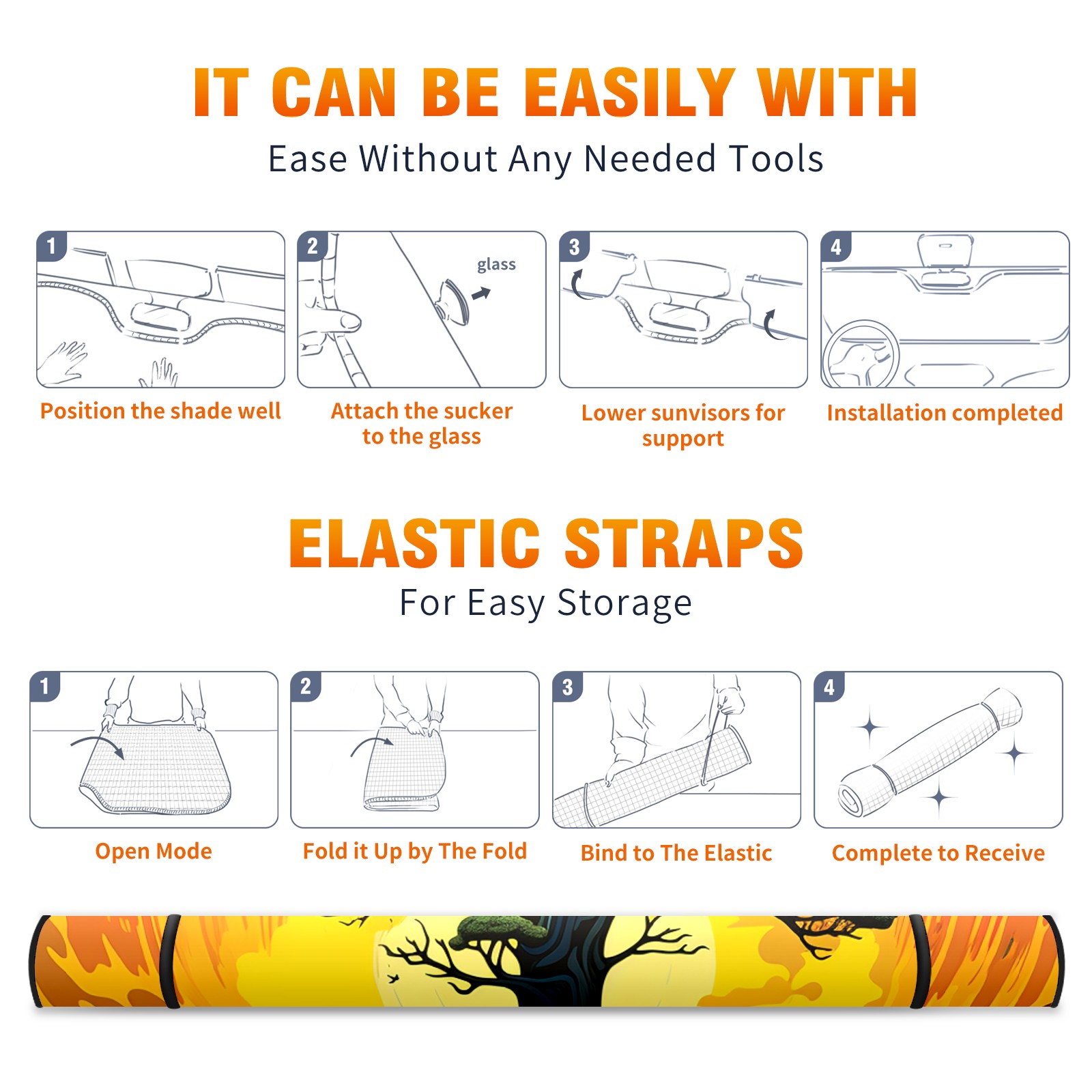 IT CAN BE EASILY WITH
Ease Without Any Needed Tools

1
Position the shade well

2
glass
Attach the sucker to the glass

3
Lower sunvisors for support

4
Installation completed

ELASTIC STRAPS
For Easy Storage

1
Open Mode

2
Fold it Up by The Fold

3
Bind to The Elastic

4
Complete to Receive