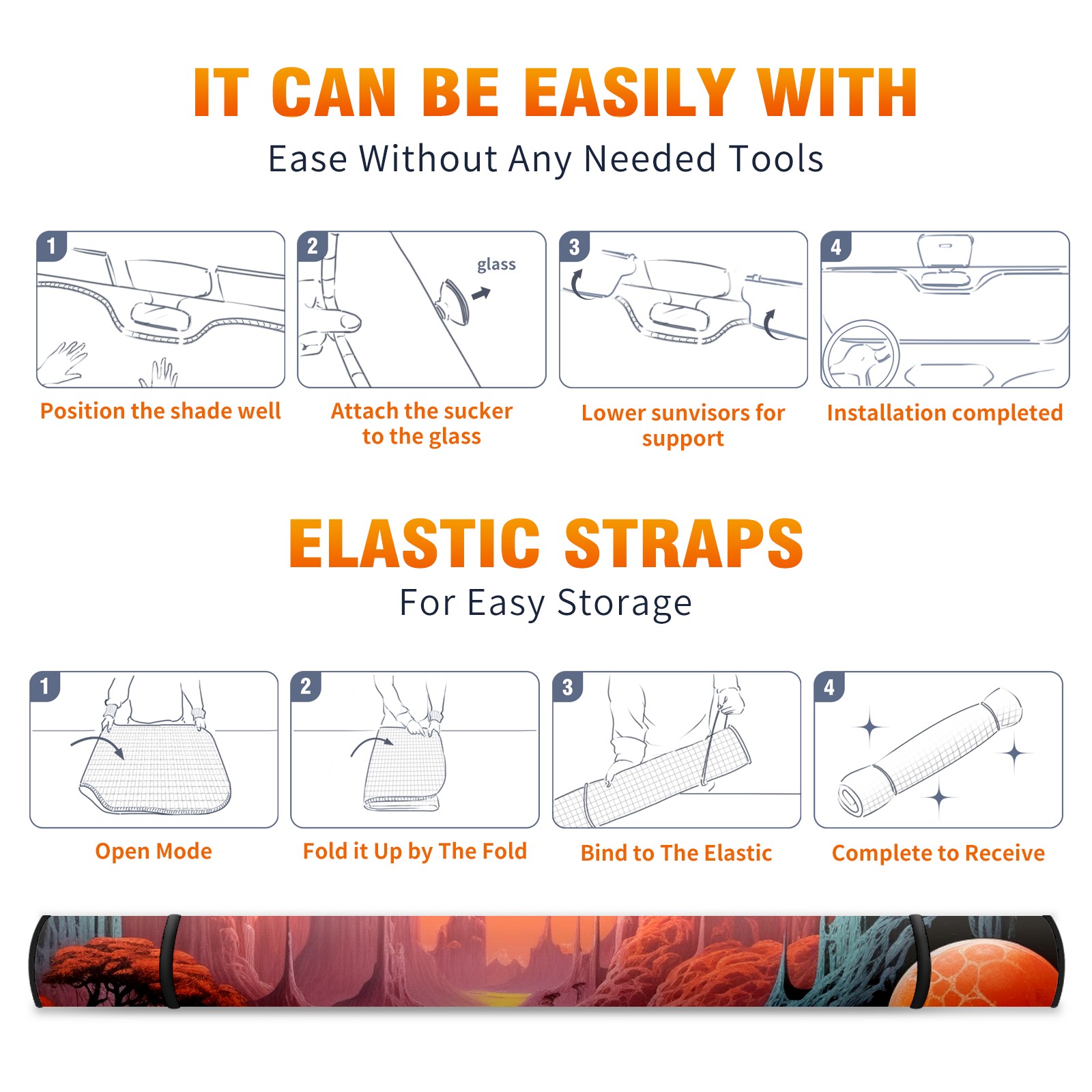 IT CAN BE EASILY WITH
Ease Without Any Needed Tools

1
Position the shade well

2
glass
Attach the sucker to the glass

3
Lower sunvisors for support

4
Installation completed

ELASTIC STRAPS
For Easy Storage

1
Open Mode

2
Fold it Up by The Fold

3
Bind to The Elastic

4
Complete to Receive