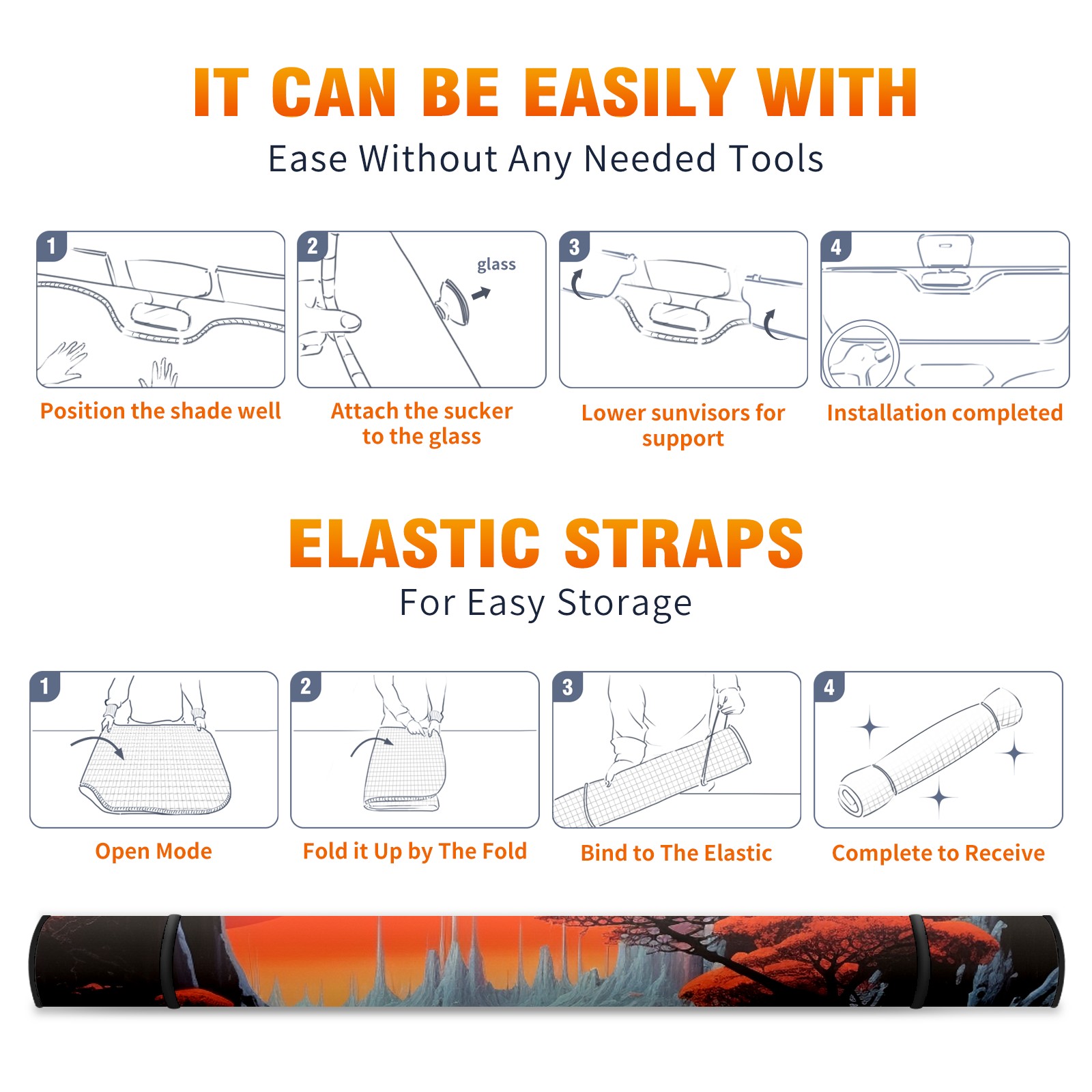 IT CAN BE EASILY WITH

Ease Without Any Needed Tools

1

Position the shade well

2

glass

Attach the sucker to the glass

3

Lower sunvisors for support

4

Installation completed

ELASTIC STRAPS

For Easy Storage

1

Open Mode

2

Fold it Up by The Fold

3

Bind to The Elastic

4

Complete to Receive