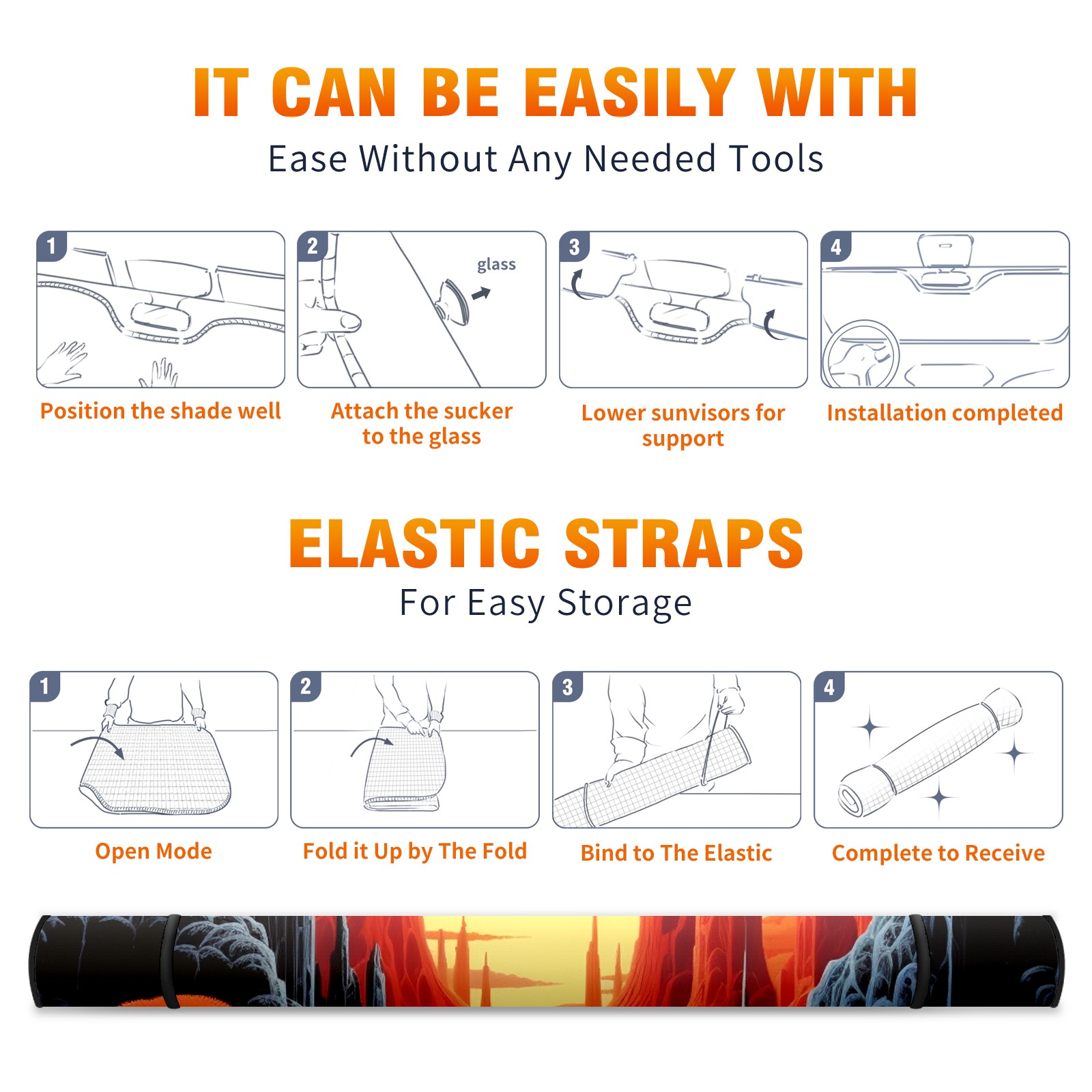 IT CAN BE EASILY WITH

Ease Without Any Needed Tools

1

Position the shade well

2

glass

Attach the sucker to the glass

3

Lower sunvisors for support

4

Installation completed

ELASTIC STRAPS

For Easy Storage

1

Open Mode

2

Fold it Up by The Fold

3

Bind to The Elastic

4

Complete to Receive