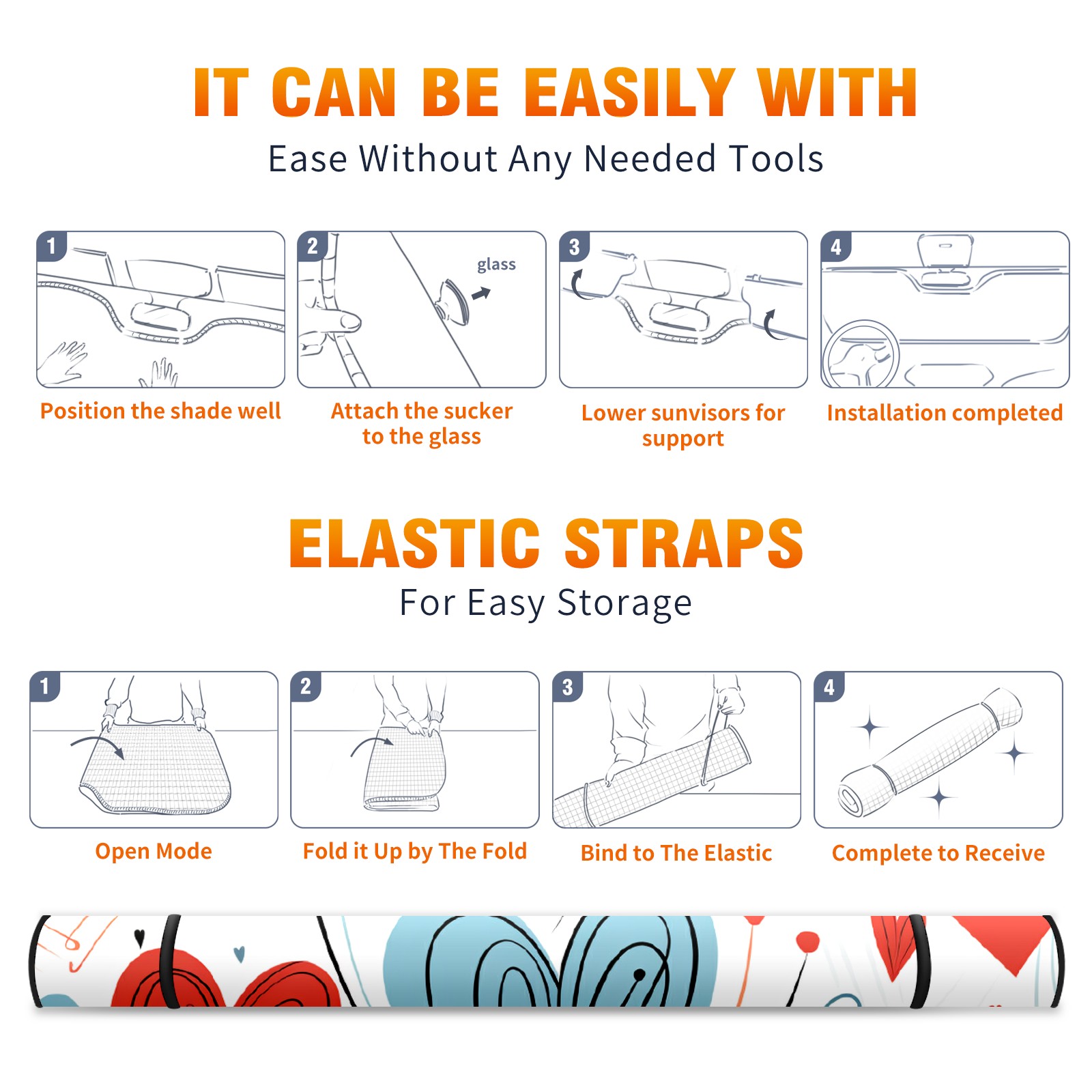 IT CAN BE EASILY WITH

Ease Without Any Needed Tools

1

Position the shade well

2

glass

Attach the sucker to the glass

3

Lower sunvisors for support

4

Installation completed

ELASTIC STRAPS

For Easy Storage

1

Open Mode

2

Fold it Up by The Fold

3

Bind to The Elastic

4

Complete to Receive