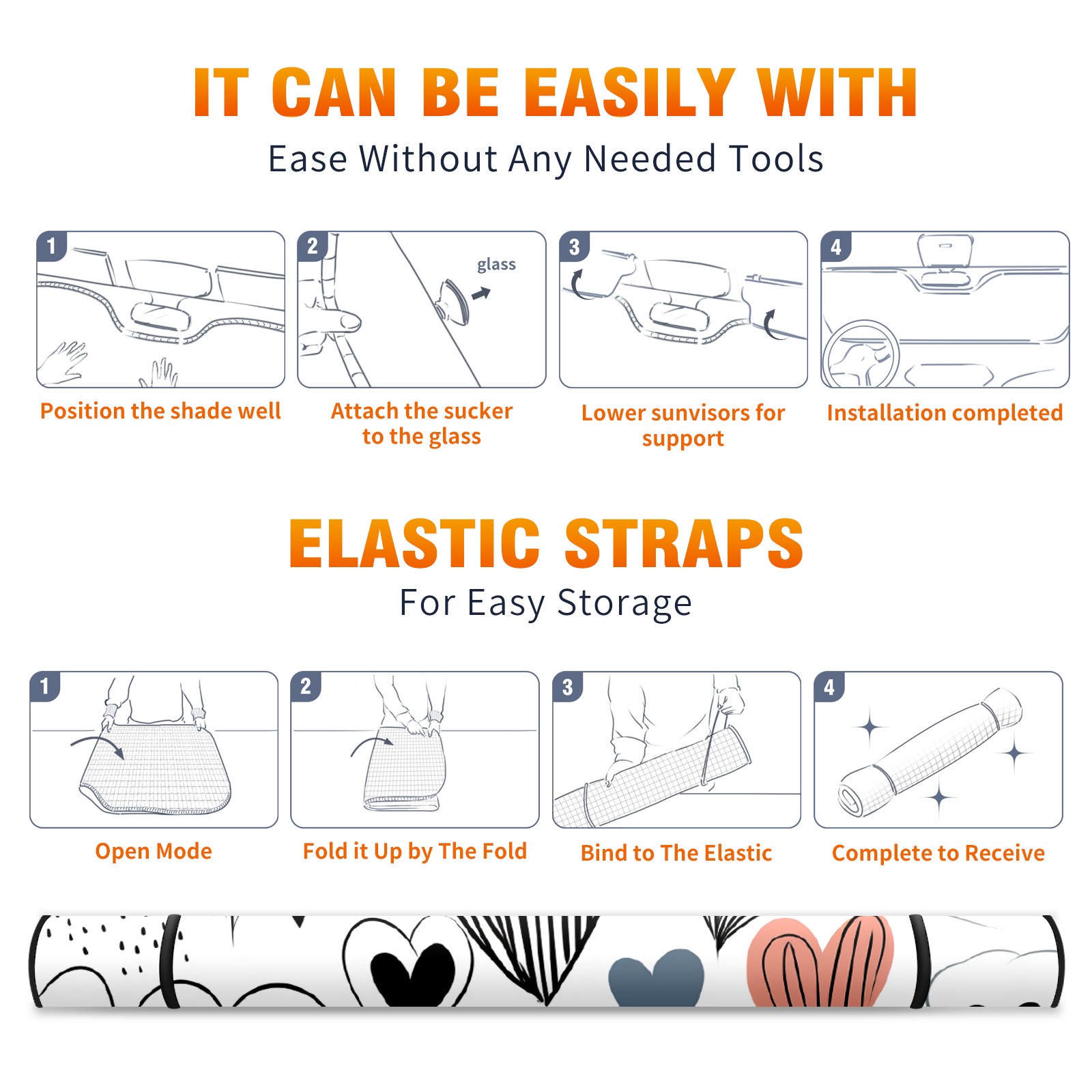 IT CAN BE EASILY WITH
Ease Without Any Needed Tools

1
Position the shade well

2
glass
Attach the sucker to the glass

3
Lower sunvisors for support

4
Installation completed

ELASTIC STRAPS
For Easy Storage

1
Open Mode

2
Fold it Up by The Fold

3
Bind to The Elastic

4
Complete to Receive