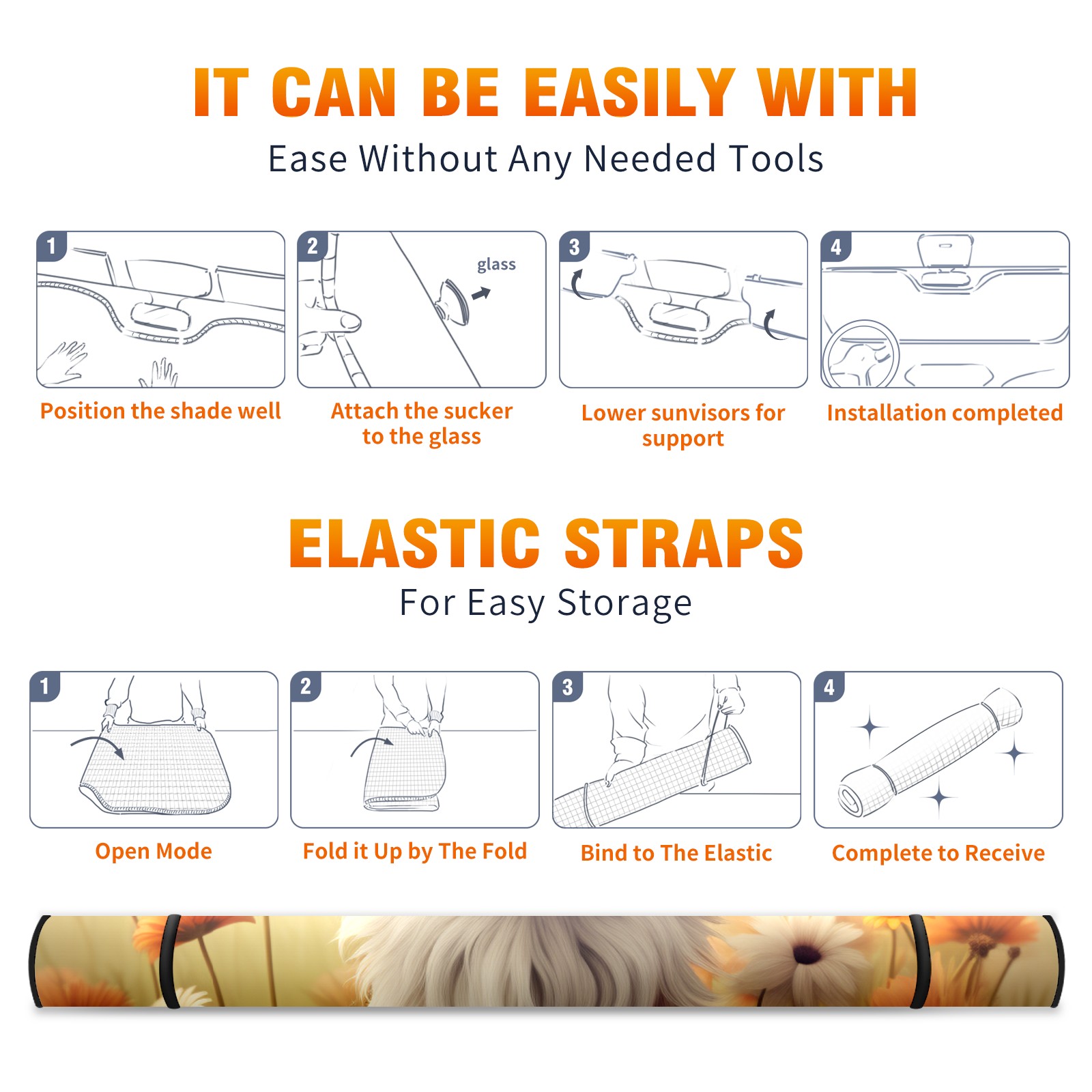 IT CAN BE EASILY WITH

Ease Without Any Needed Tools

1

Position the shade well

2

glass

Attach the sucker to the glass

3

Lower sunvisors for support

4

Installation completed

ELASTIC STRAPS

For Easy Storage

1

Open Mode

2

Fold it Up by The Fold

3

Bind to The Elastic

4

Complete to Receive