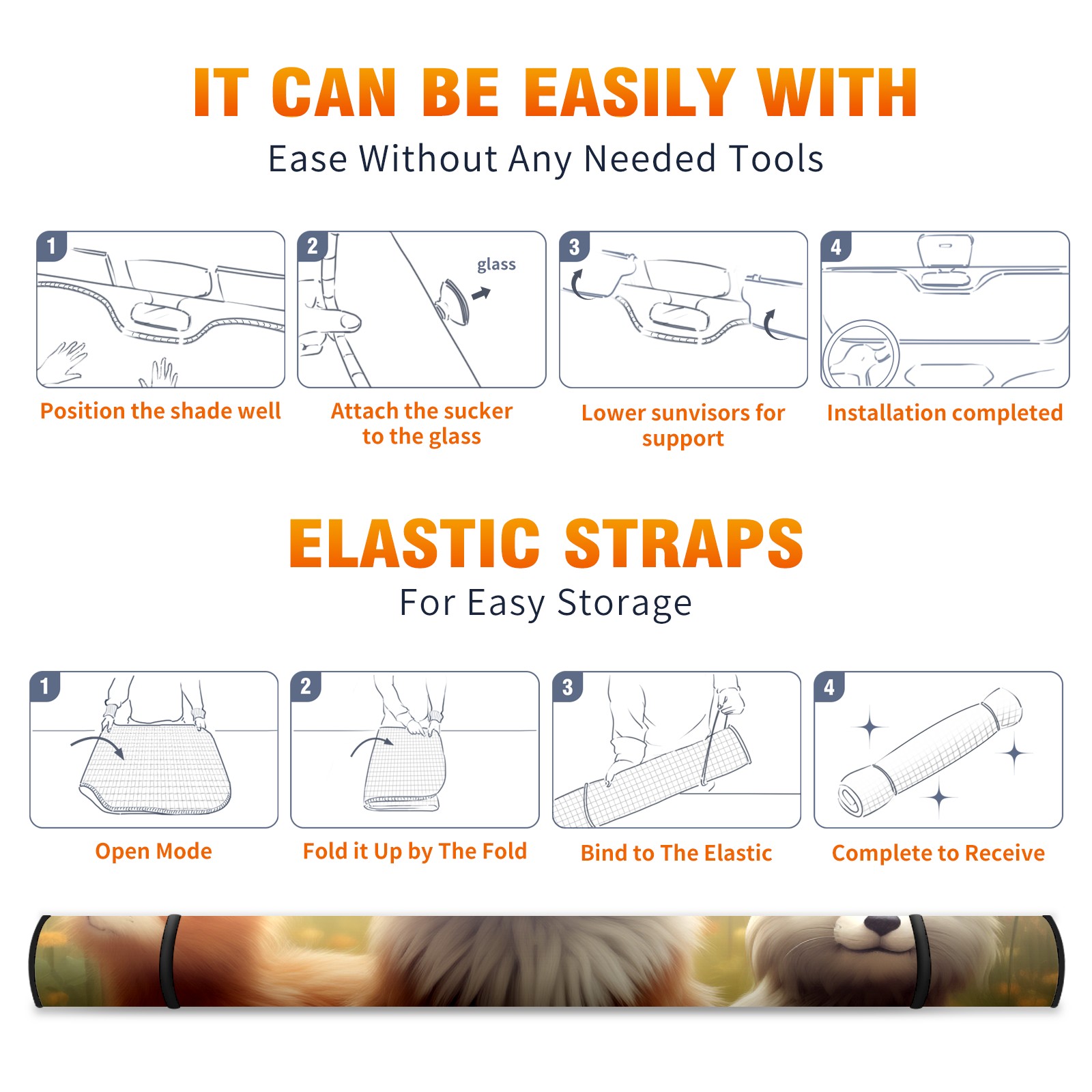 IT CAN BE EASILY WITH
Ease Without Any Needed Tools

1
Position the shade well

2
glass
Attach the sucker to the glass

3
Lower sunvisors for support

4
Installation completed

ELASTIC STRAPS
For Easy Storage

1
Open Mode

2
Fold it Up by The Fold

3
Bind to The Elastic

4
Complete to Receive