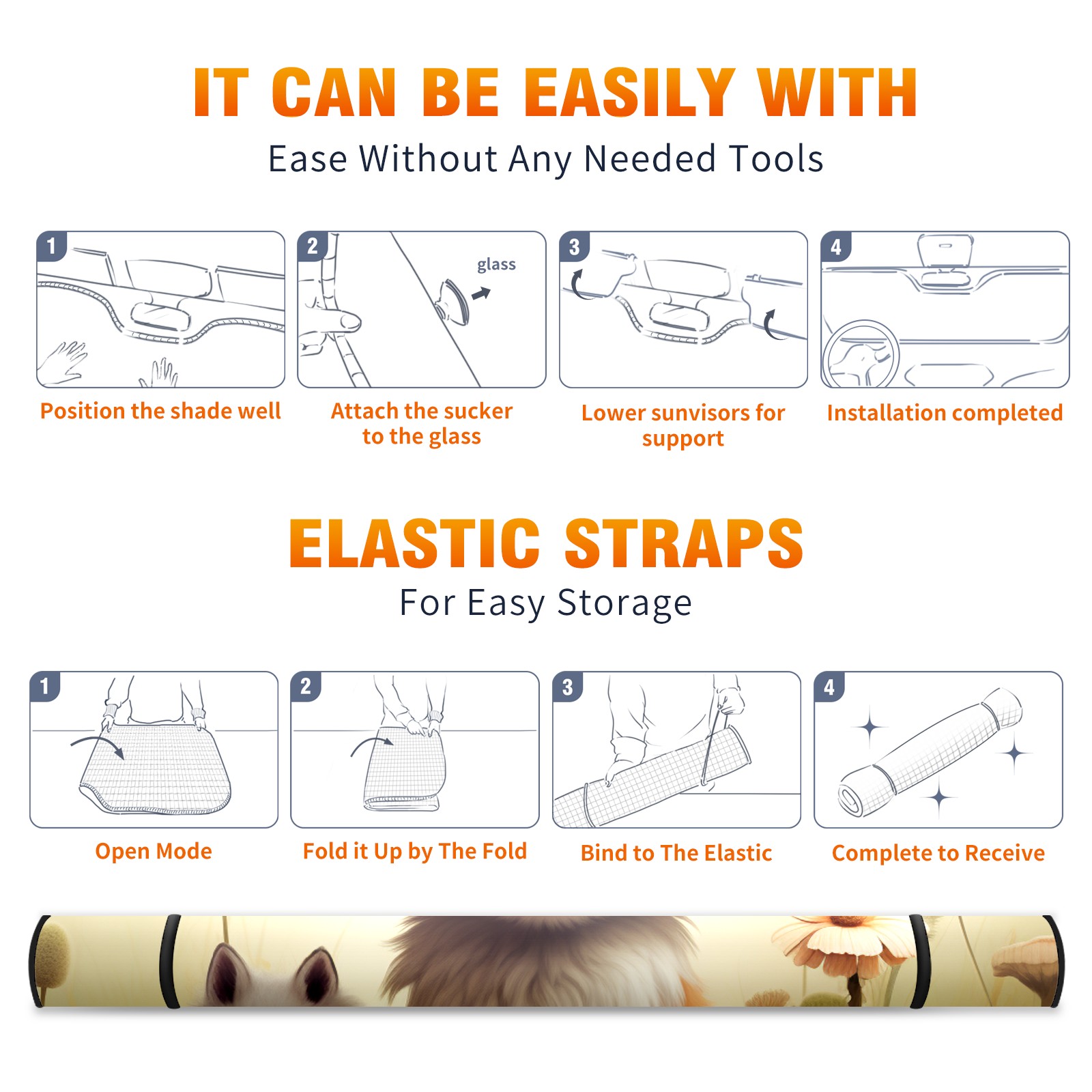 IT CAN BE EASILY WITH

Ease Without Any Needed Tools

1

Position the shade well

2

glass

Attach the sucker to the glass

3

Lower sunvisors for support

4

Installation completed

ELASTIC STRAPS

For Easy Storage

1

Open Mode

2

Fold it Up by The Fold

3

Bind to The Elastic

4

Complete to Receive