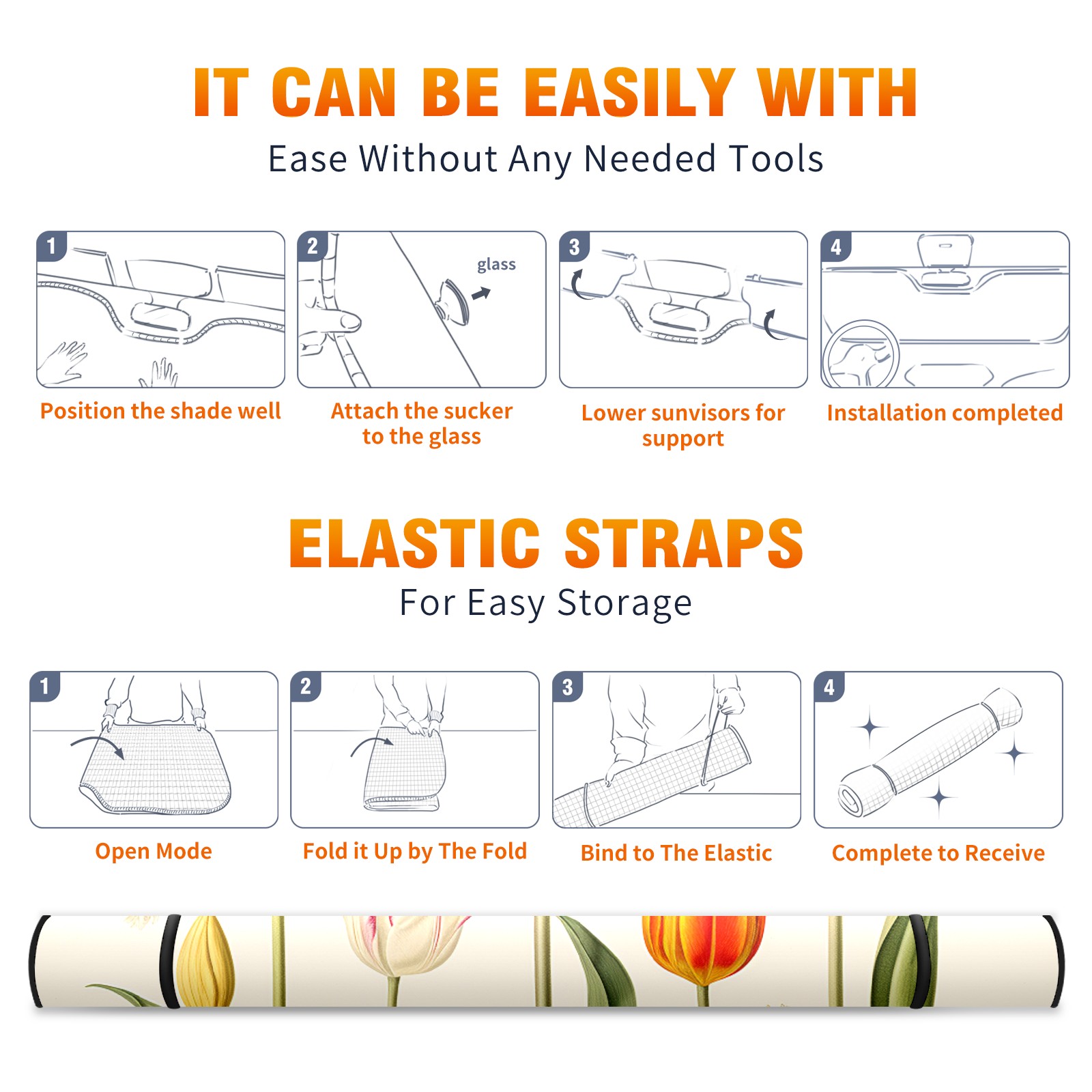 IT CAN BE EASILY WITH

Ease Without Any Needed Tools

1

Position the shade well

2

glass

Attach the sucker to the glass

3

Lower sunvisors for support

4

Installation completed

ELASTIC STRAPS

For Easy Storage

1

Open Mode

2

Fold it Up by The Fold

3

Bind to The Elastic

4

Complete to Receive