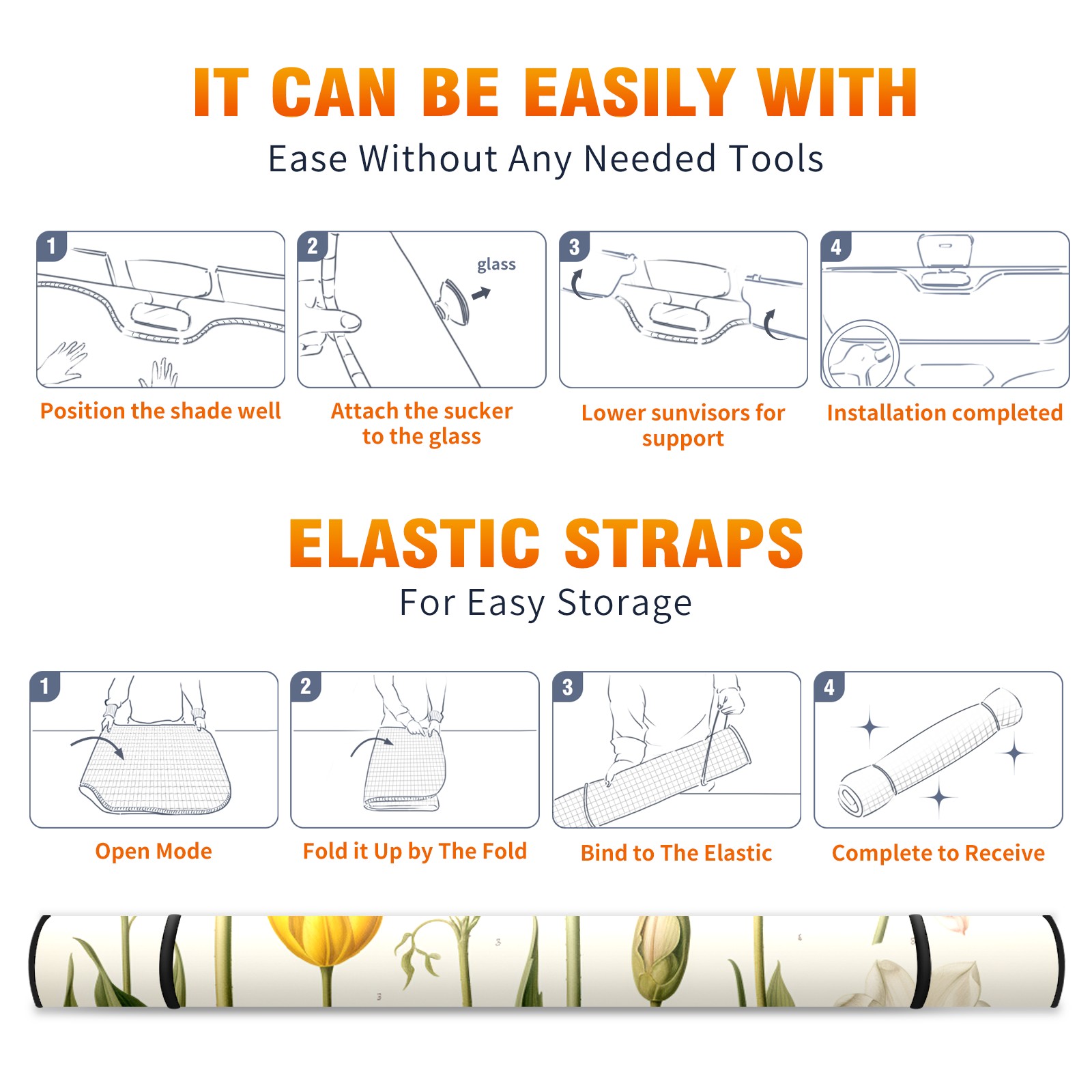 IT CAN BE EASILY WITH

Ease Without Any Needed Tools

1

Position the shade well

2

glass

Attach the sucker to the glass

3

Lower sunvisors for support

4

Installation completed

ELASTIC STRAPS

For Easy Storage

1

Open Mode

2

Fold it Up by The Fold

3

Bind to The Elastic

4

Complete to Receive