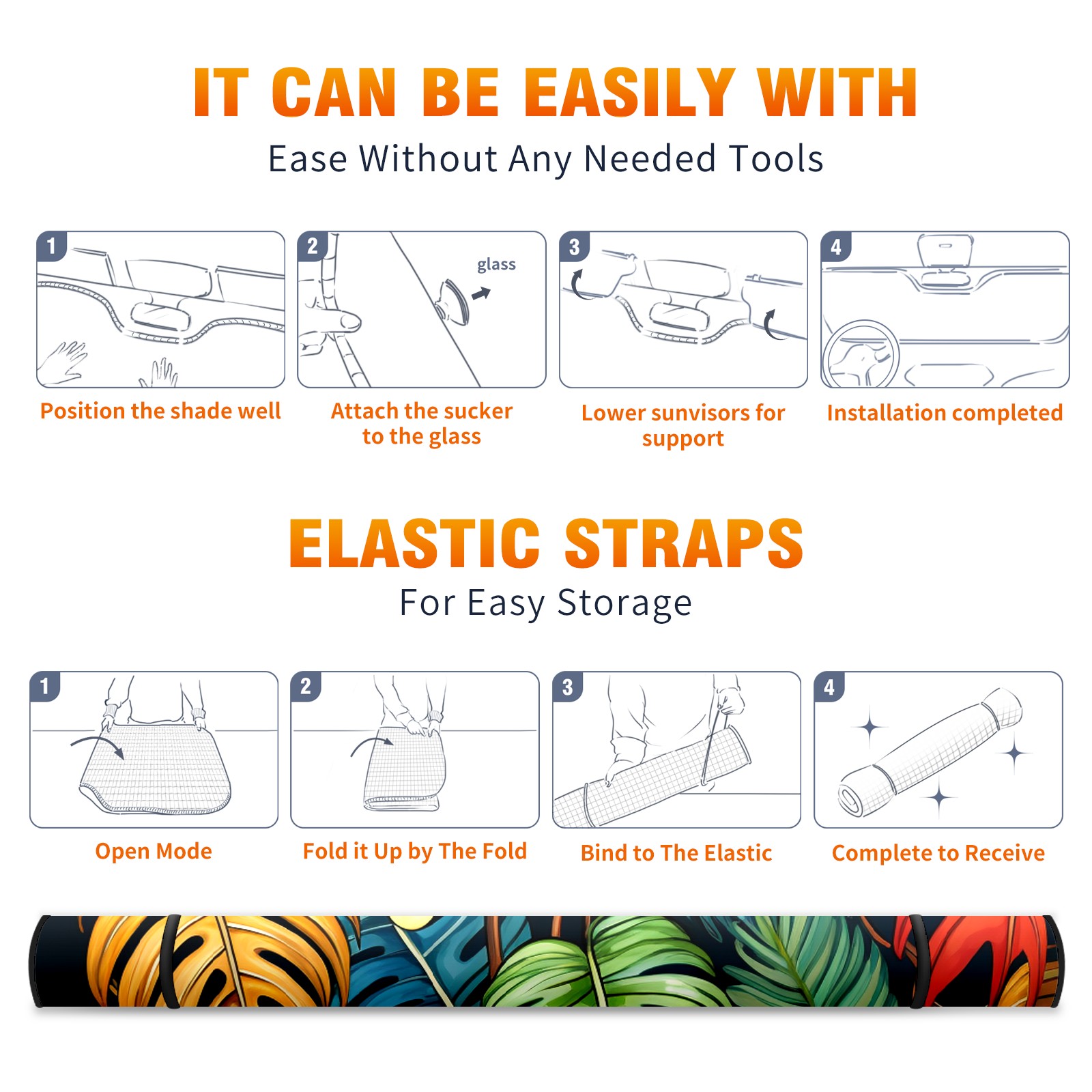 IT CAN BE EASILY WITH
Ease Without Any Needed Tools

1
Position the shade well

2
glass
Attach the sucker to the glass

3
Lower sunvisors for support

4
Installation completed

ELASTIC STRAPS
For Easy Storage

1
Open Mode

2
Fold it Up by The Fold

3
Bind to The Elastic

4
Complete to Receive