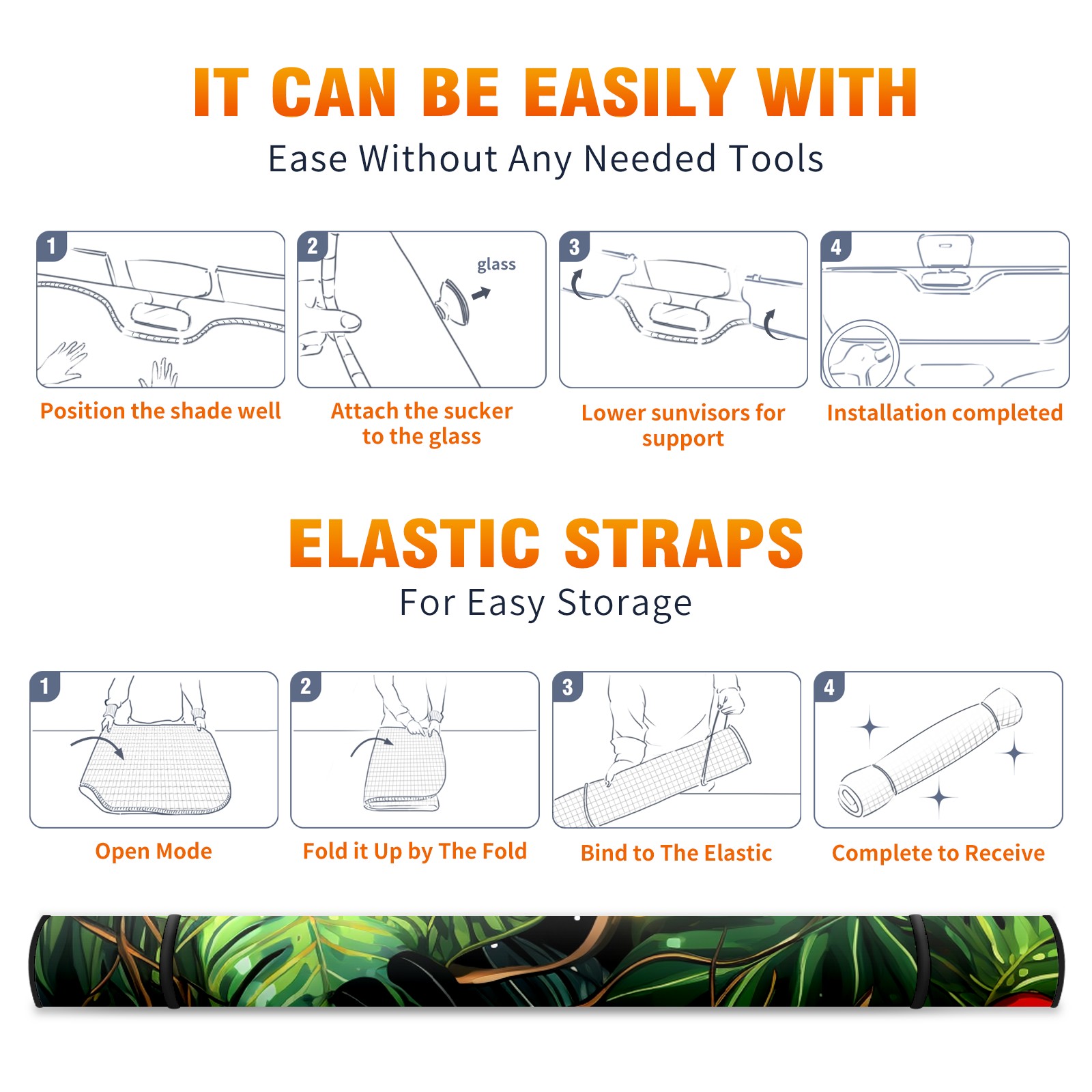 IT CAN BE EASILY WITH
Ease Without Any Needed Tools

1
Position the shade well

2
glass
Attach the sucker to the glass

3
Lower sunvisors for support

4
Installation completed

ELASTIC STRAPS
For Easy Storage

1
Open Mode

2
Fold it Up by The Fold

3
Bind to The Elastic

4
Complete to Receive