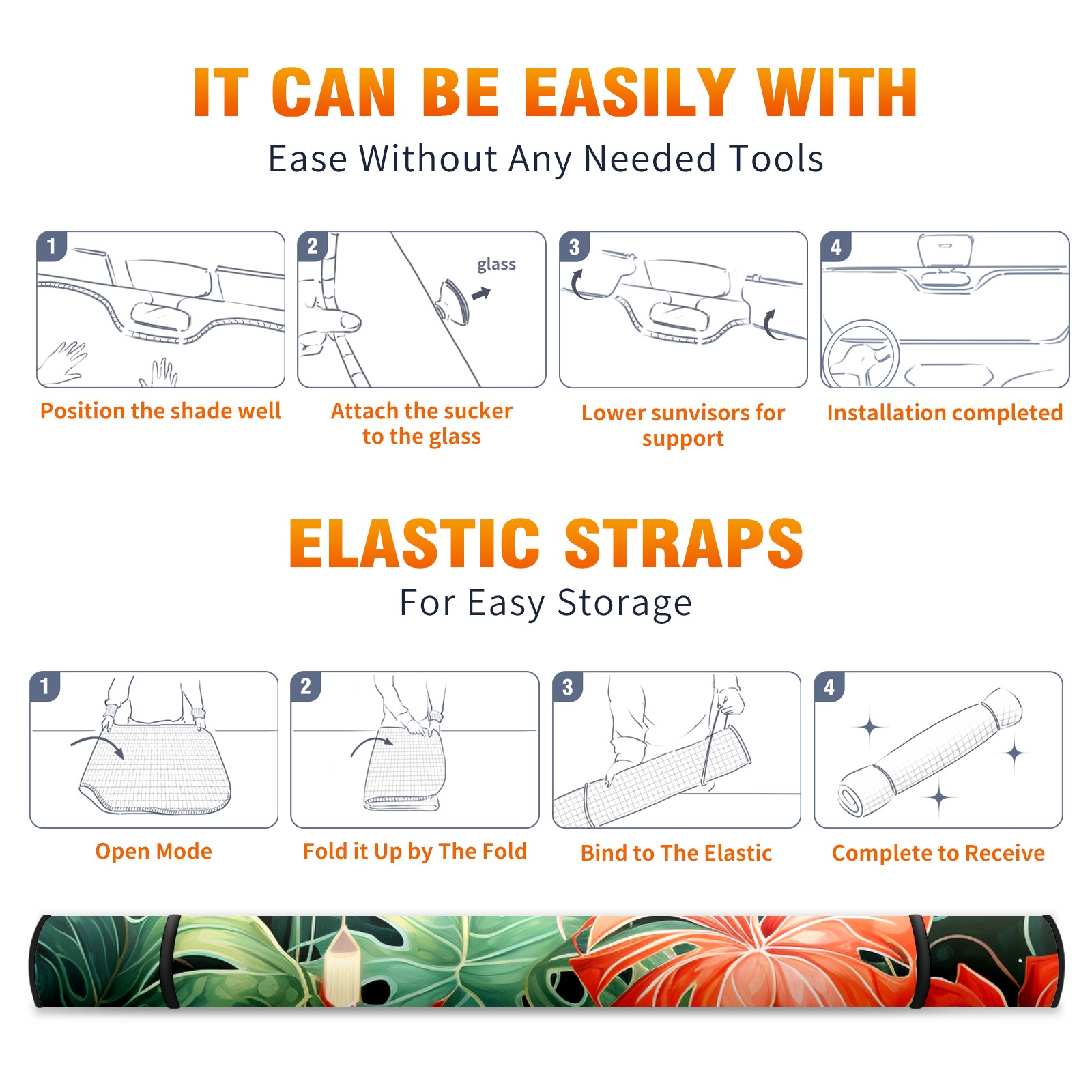 IT CAN BE EASILY WITH
Ease Without Any Needed Tools

1
Position the shade well

2
glass
Attach the sucker to the glass

3
Lower sunvisors for support

4
Installation completed

ELASTIC STRAPS
For Easy Storage

1
Open Mode

2
Fold it Up by The Fold

3
Bind to The Elastic

4
Complete to Receive