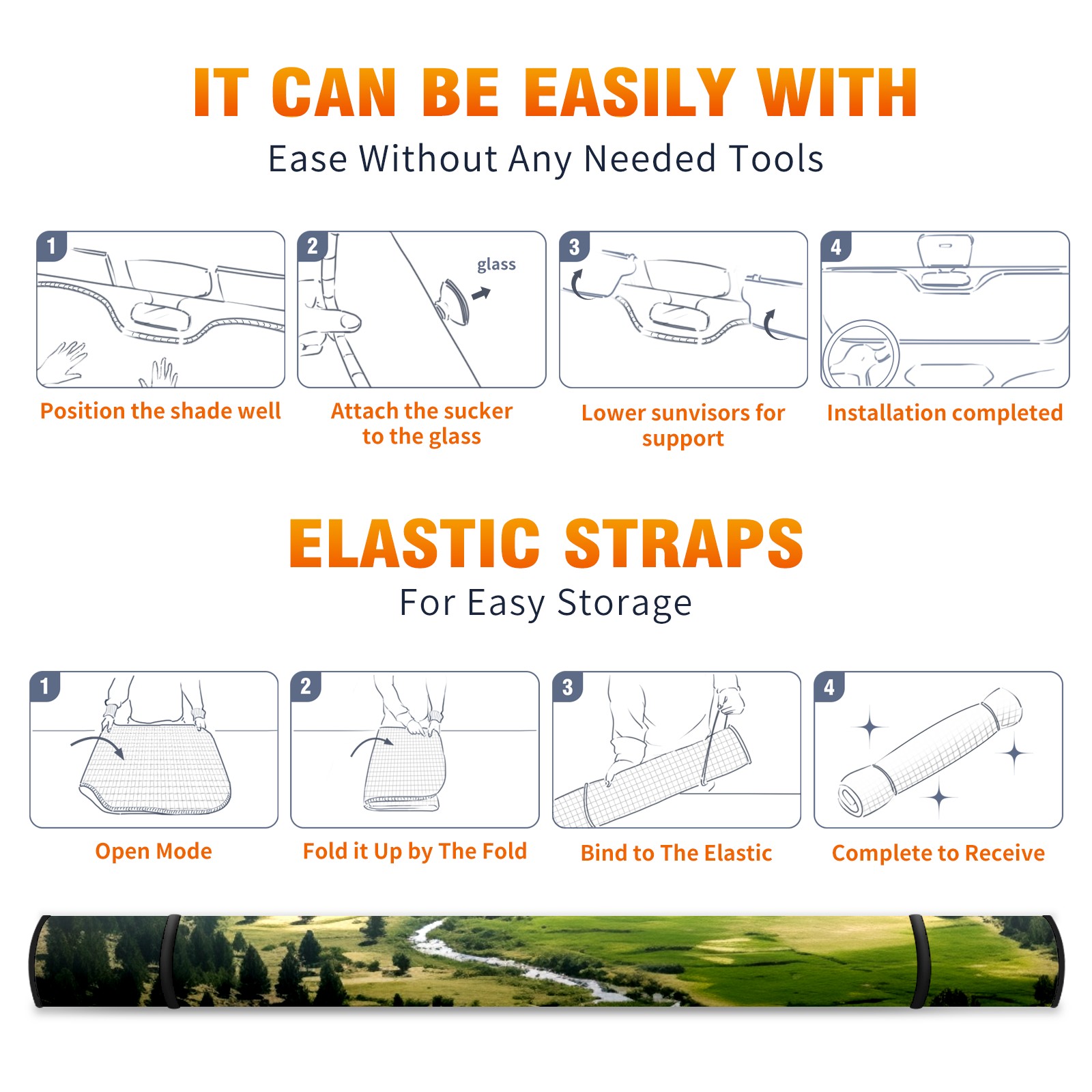 IT CAN BE EASILY WITH

Ease Without Any Needed Tools

1

Position the shade well

2

glass

Attach the sucker to the glass

3

Lower sunvisors for support

4

Installation completed

ELASTIC STRAPS

For Easy Storage

1

Open Mode

2

Fold it Up by The Fold

3

Bind to The Elastic

4

Complete to Receive