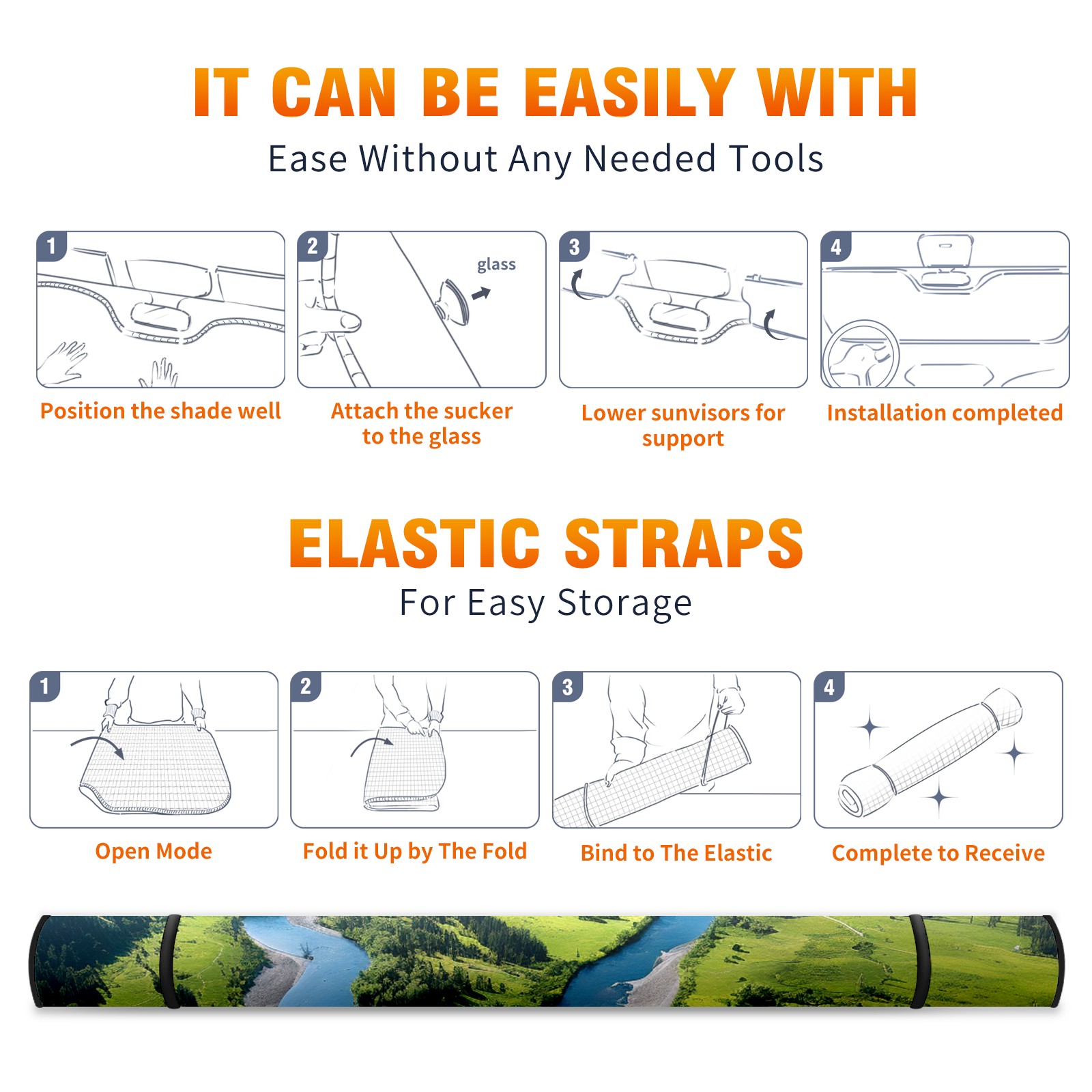 IT CAN BE EASILY WITH
Ease Without Any Needed Tools

1
Position the shade well

2
glass
Attach the sucker to the glass

3
Lower sunvisors for support

4
Installation completed

ELASTIC STRAPS
For Easy Storage

1
Open Mode

2
Fold it Up by The Fold

3
Bind to The Elastic

4
Complete to Receive