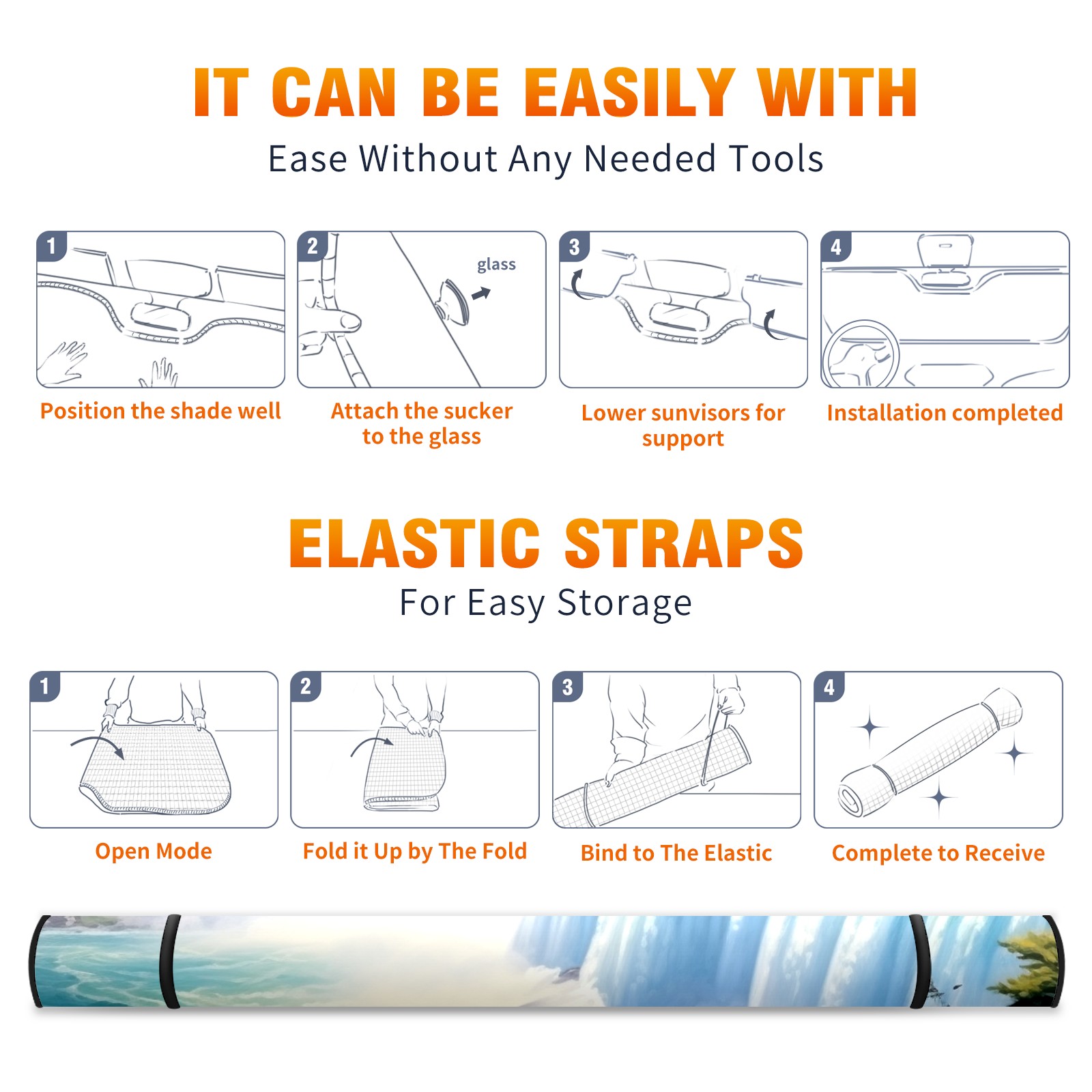 IT CAN BE EASILY WITH
Ease Without Any Needed Tools

1
Position the shade well

2
glass
Attach the sucker to the glass

3
Lower sunvisors for support

4
Installation completed

ELASTIC STRAPS
For Easy Storage

1
Open Mode

2
Fold it Up by The Fold

3
Bind to The Elastic

4
Complete to Receive