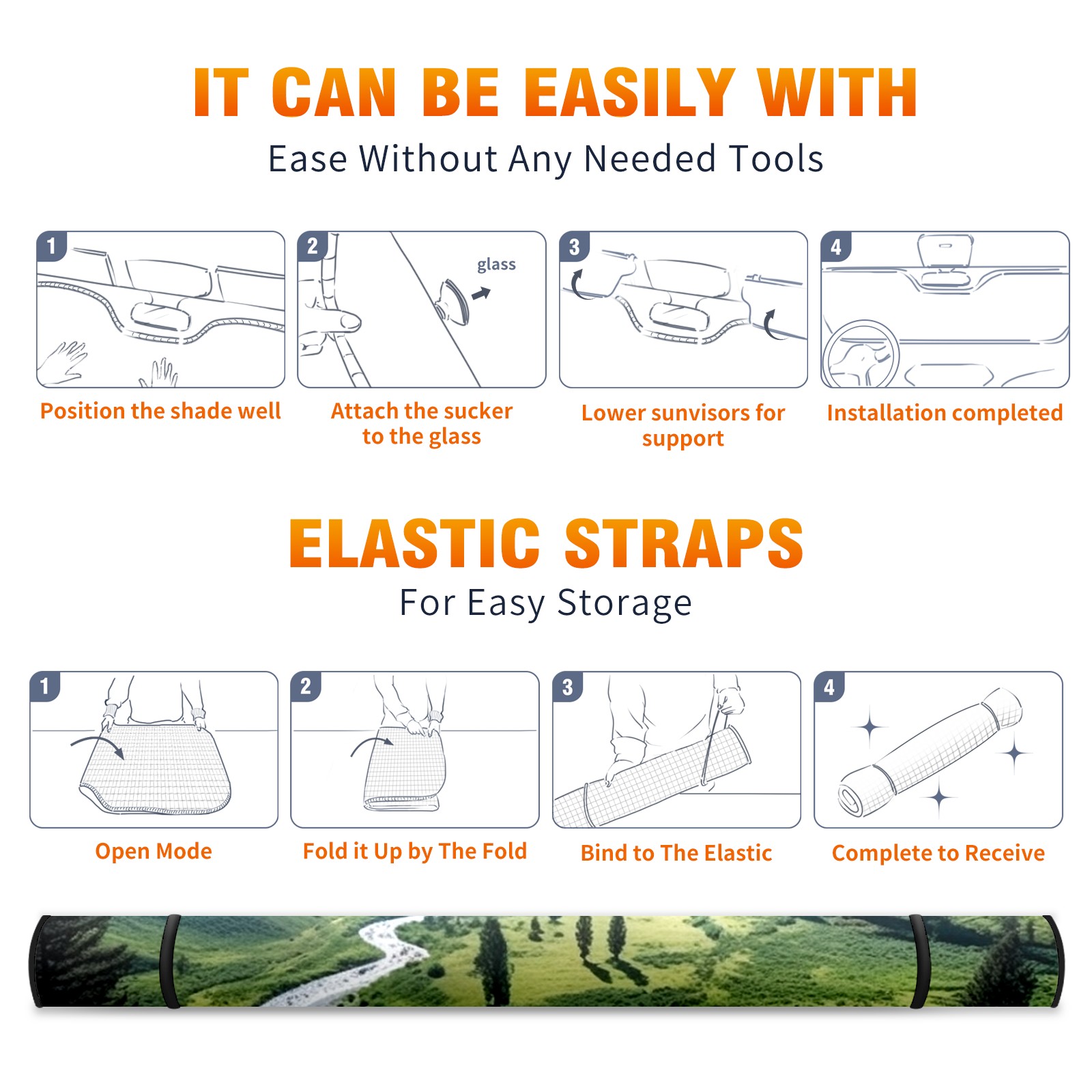 IT CAN BE EASILY WITH
Ease Without Any Needed Tools

1
Position the shade well

2
glass
Attach the sucker to the glass

3
Lower sunvisors for support

4
Installation completed

ELASTIC STRAPS
For Easy Storage

1
Open Mode

2
Fold it Up by The Fold

3
Bind to The Elastic

4
Complete to Receive