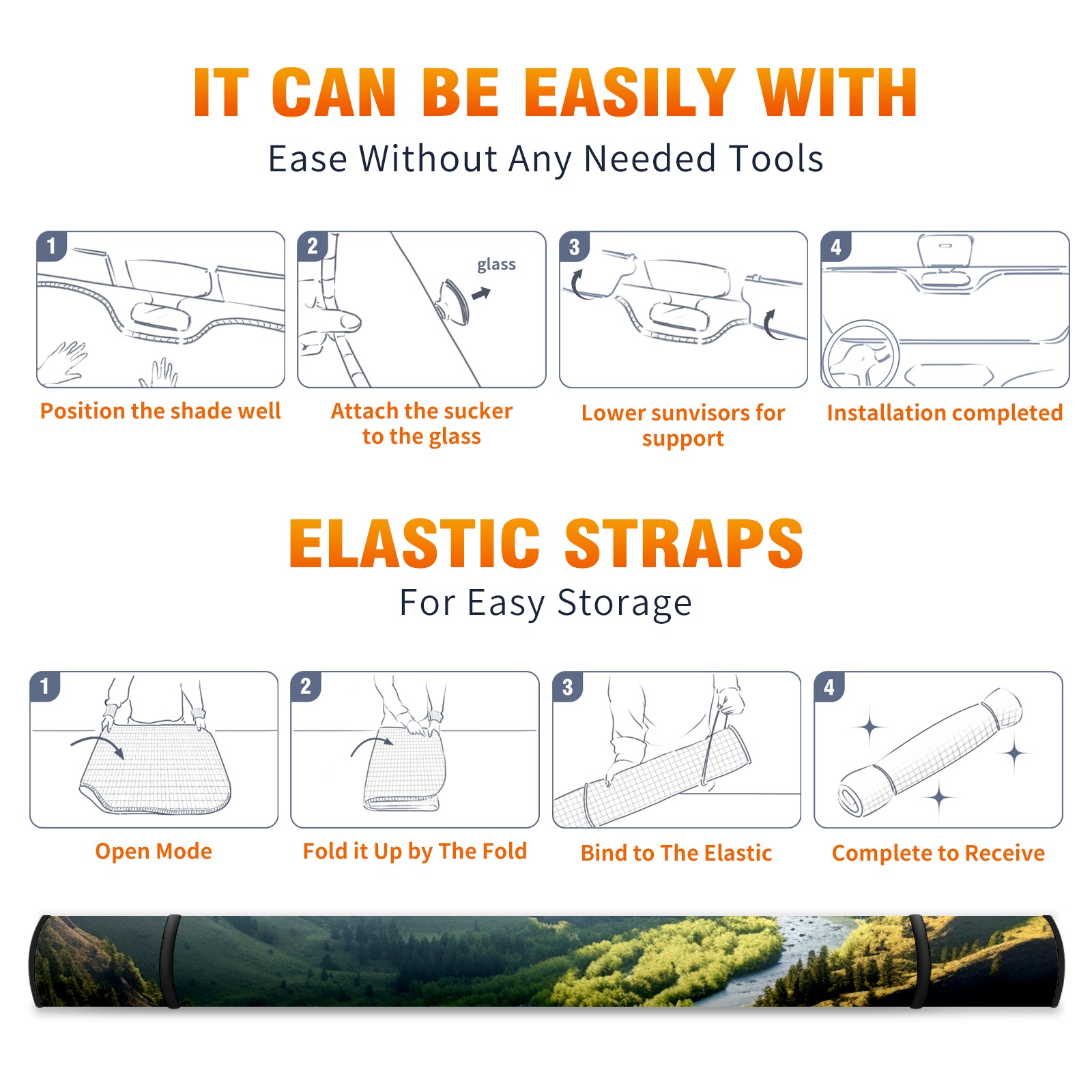 IT CAN BE EASILY WITH

Ease Without Any Needed Tools

1

Position the shade well

2

glass

Attach the sucker to the glass

3

Lower sunvisors for support

4

Installation completed

ELASTIC STRAPS

For Easy Storage

1

Open Mode

2

Fold it Up by The Fold

3

Bind to The Elastic

4

Complete to Receive