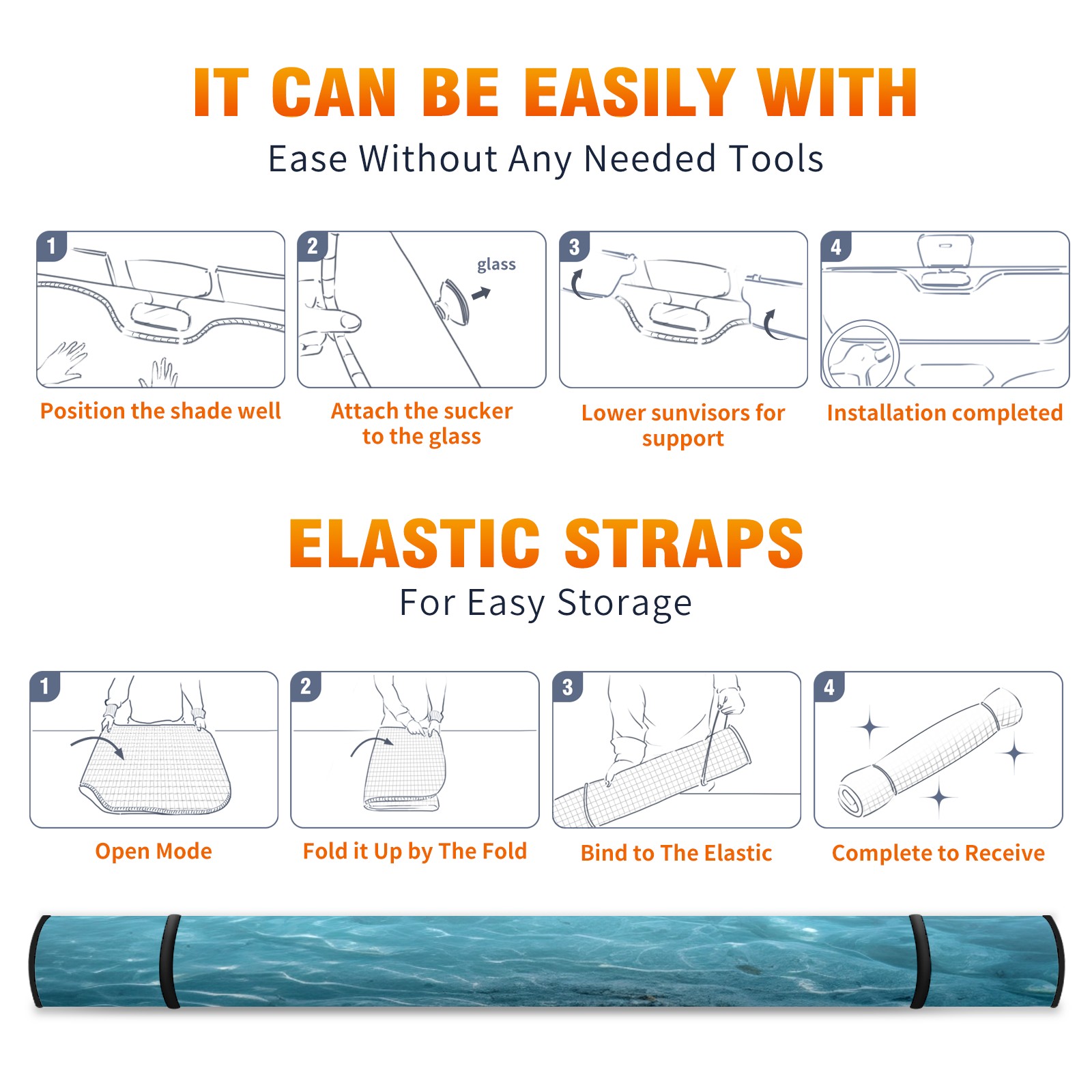 IT CAN BE EASILY WITH

Ease Without Any Needed Tools

1

Position the shade well

2

glass

Attach the sucker to the glass

3

Lower sunvisors for support

4

Installation completed

ELASTIC STRAPS

For Easy Storage

1

Open Mode

2

Fold it Up by The Fold

3

Bind to The Elastic

4

Complete to Receive