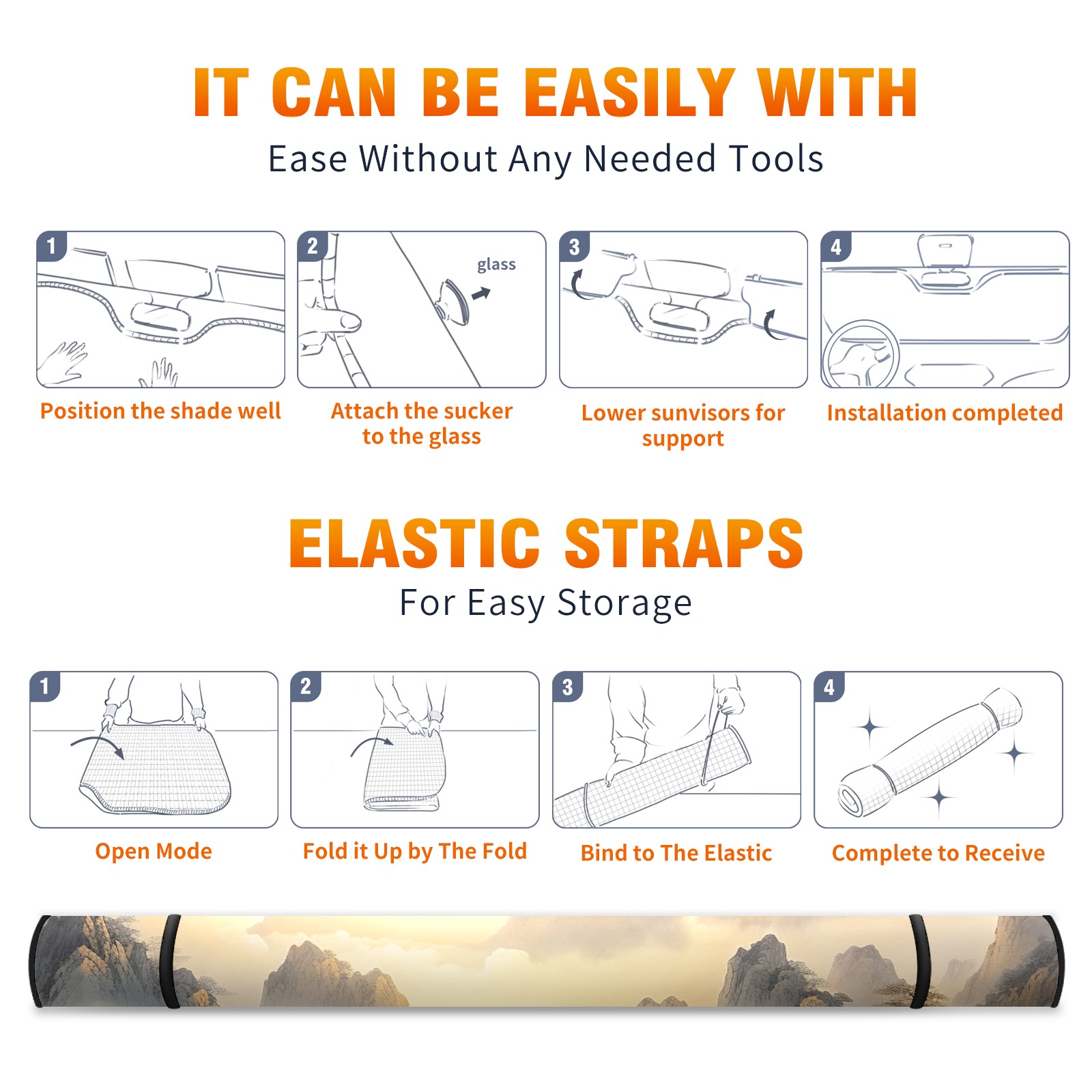 IT CAN BE EASILY WITH

Ease Without Any Needed Tools

1

Position the shade well

2

glass

Attach the sucker to the glass

3

Lower sunvisors for support

4

Installation completed

ELASTIC STRAPS

For Easy Storage

1

Open Mode

2

Fold it Up by The Fold

3

Bind to The Elastic

4

Complete to Receive