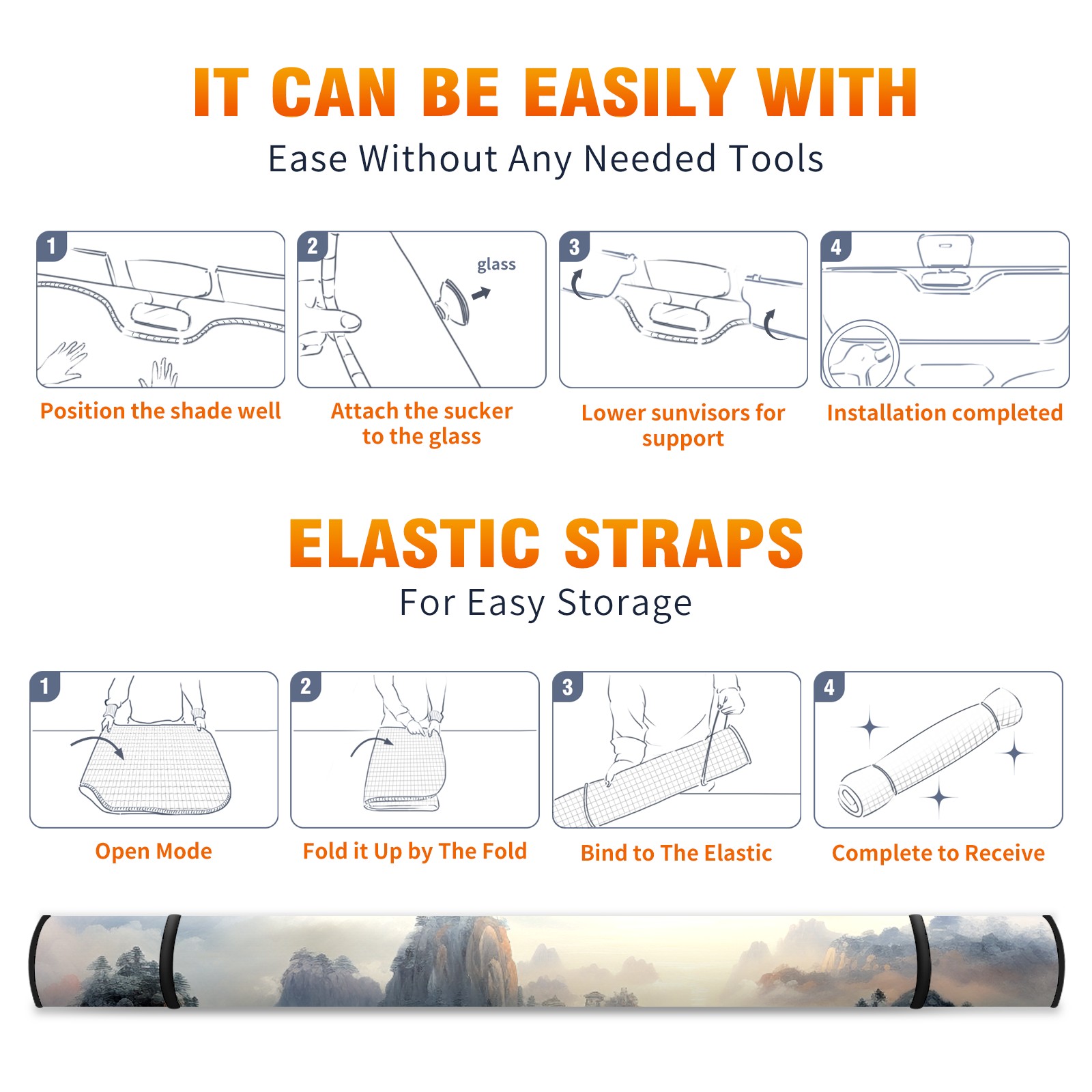 IT CAN BE EASILY WITH

Ease Without Any Needed Tools

1

Position the shade well

2

glass

Attach the sucker to the glass

3

Lower sunvisors for support

4

Installation completed

ELASTIC STRAPS

For Easy Storage

1

Open Mode

2

Fold it Up by The Fold

3

Bind to The Elastic

4

Complete to Receive