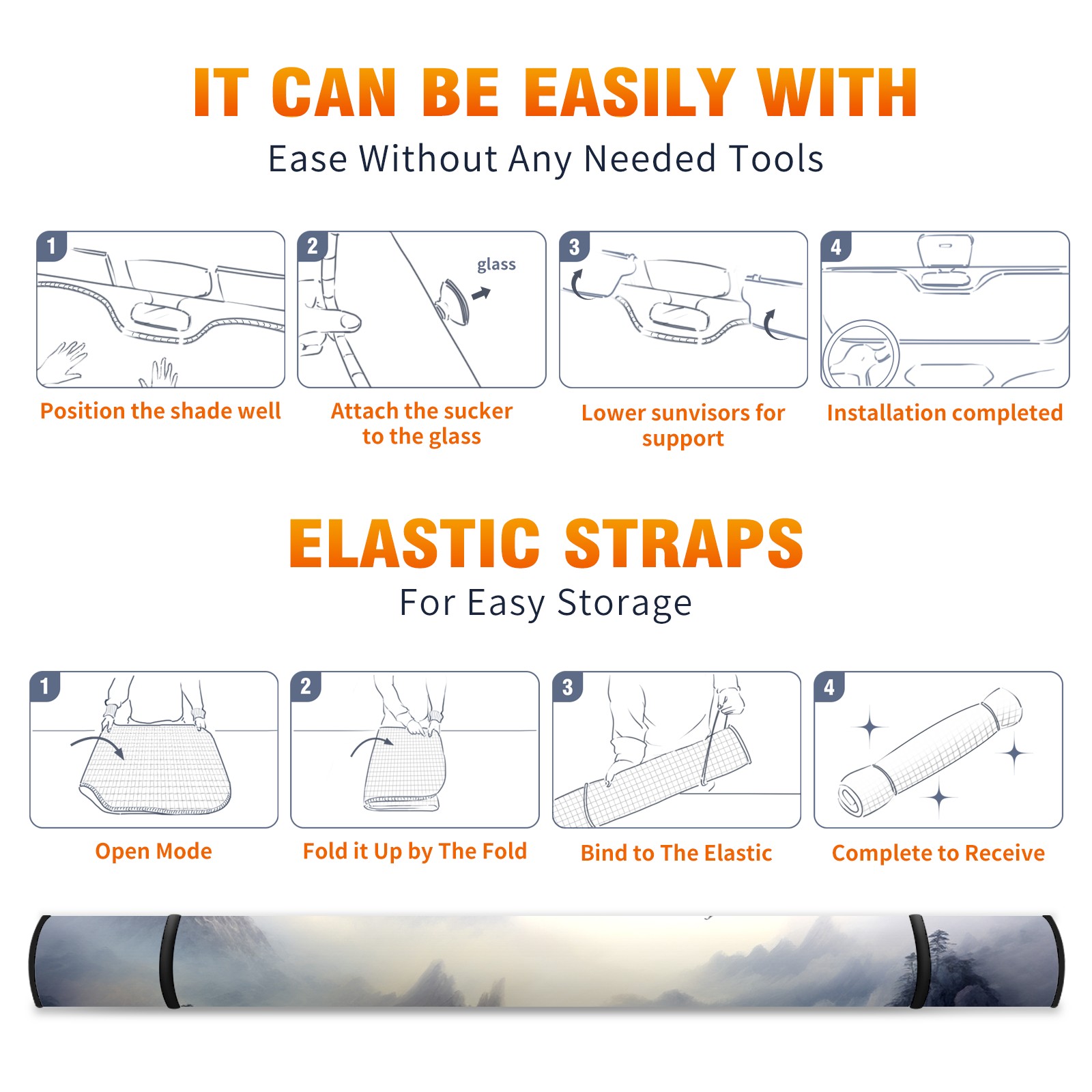 IT CAN BE EASILY WITH
Ease Without Any Needed Tools

1
Position the shade well

2
glass
Attach the sucker to the glass

3
Lower sunvisors for support

4
Installation completed

ELASTIC STRAPS
For Easy Storage

1
Open Mode

2
Fold it Up by The Fold

3
Bind to The Elastic

4
Complete to Receive