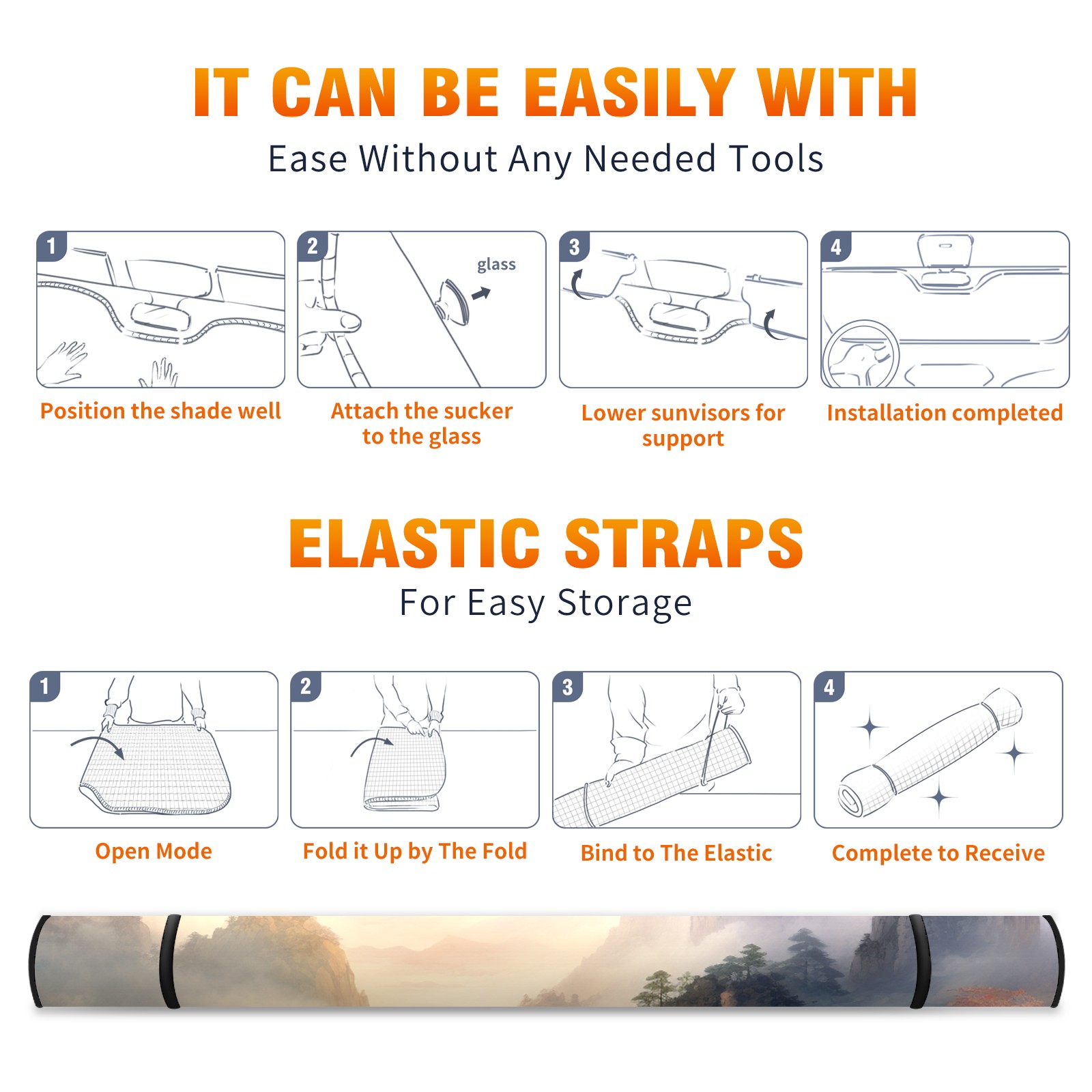 IT CAN BE EASILY WITH
Ease Without Any Needed Tools

1
Position the shade well

2
glass
Attach the sucker to the glass

3
Lower sunvisors for support

4
Installation completed

ELASTIC STRAPS
For Easy Storage

1
Open Mode

2
Fold it Up by The Fold

3
Bind to The Elastic

4
Complete to Receive