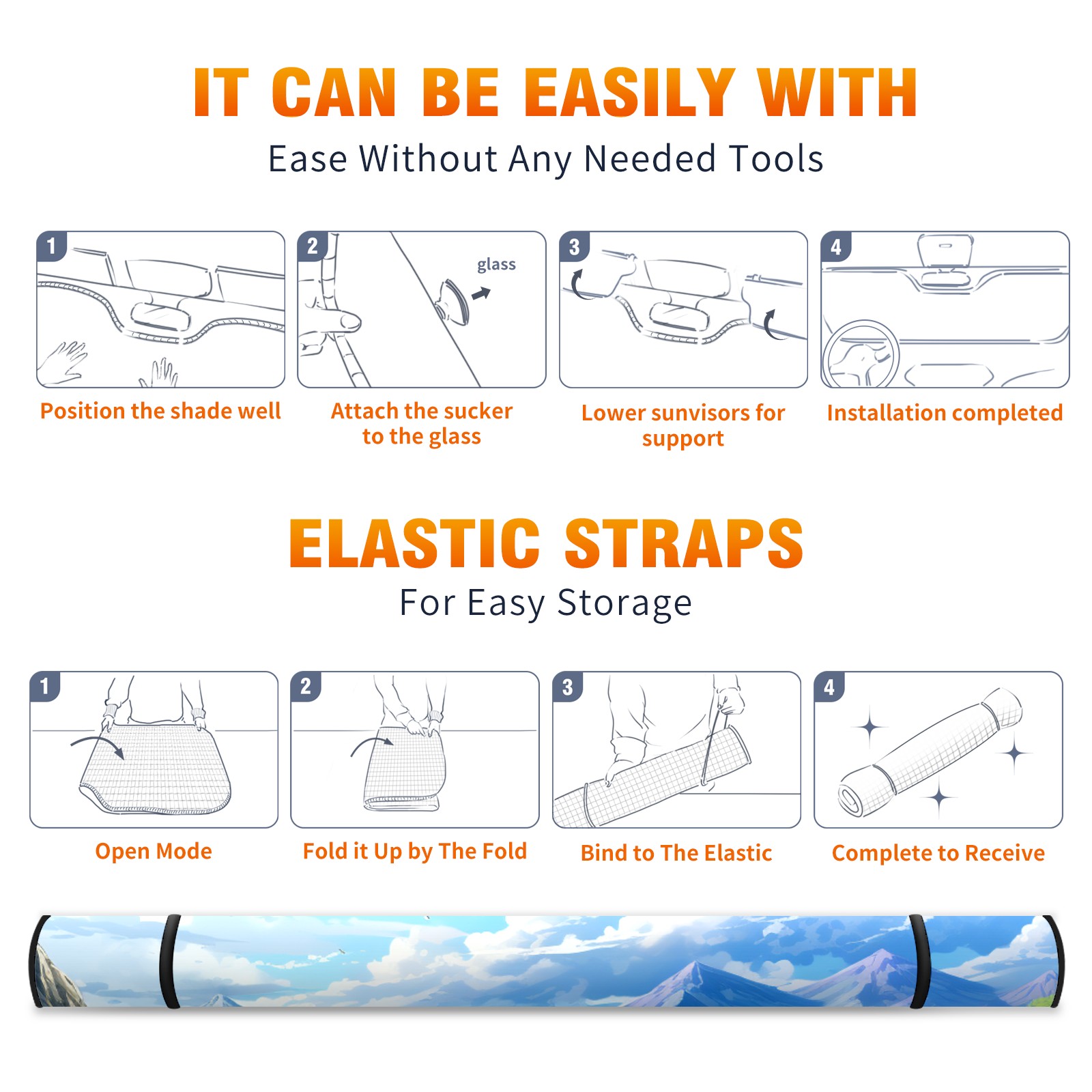 IT CAN BE EASILY WITH

Ease Without Any Needed Tools

1

Position the shade well

2

glass

Attach the sucker to the glass

3

Lower sunvisors for support

4

Installation completed

ELASTIC STRAPS

For Easy Storage

1

Open Mode

2

Fold it Up by The Fold

3

Bind to The Elastic

4

Complete to Receive