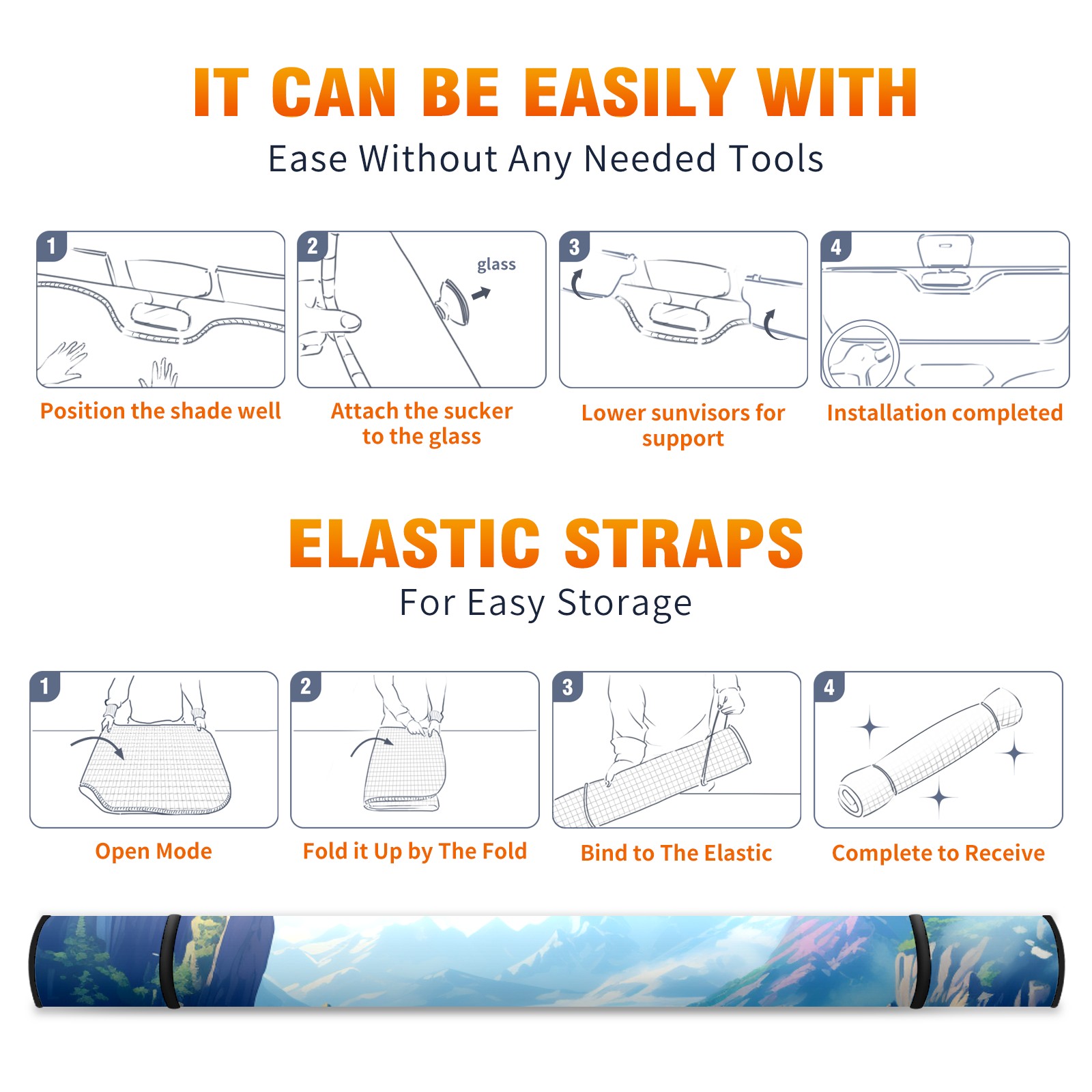 IT CAN BE EASILY WITH
Ease Without Any Needed Tools

1
Position the shade well

2
glass
Attach the sucker to the glass

3
Lower sunvisors for support

4
Installation completed

ELASTIC STRAPS
For Easy Storage

1
Open Mode

2
Fold it Up by The Fold

3
Bind to The Elastic

4
Complete to Receive