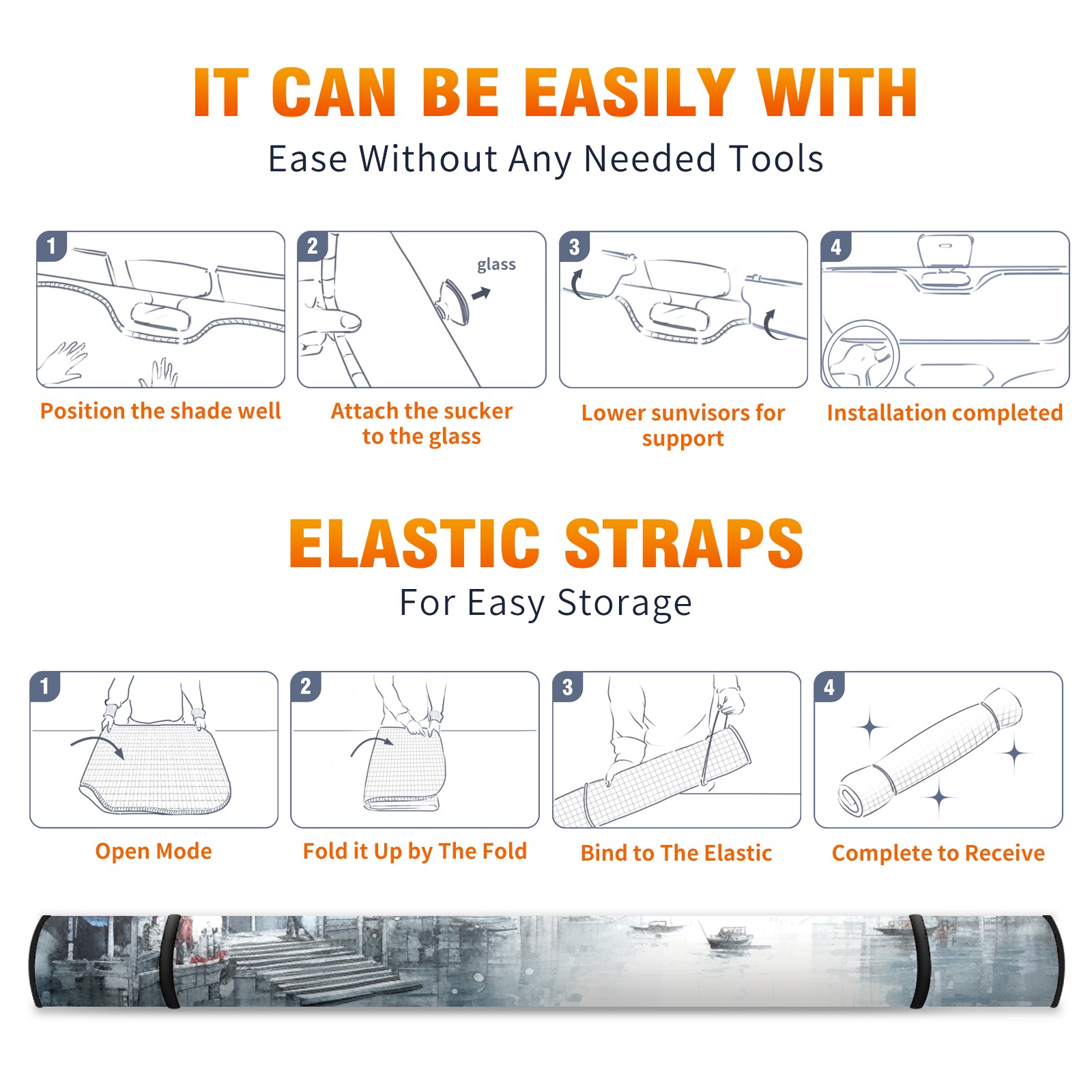 IT CAN BE EASILY WITH
Ease Without Any Needed Tools

1
Position the shade well

2
glass
Attach the sucker to the glass

3
Lower sunvisors for support

4
Installation completed

ELASTIC STRAPS
For Easy Storage

1
Open Mode

2
Fold it Up by The Fold

3
Bind to The Elastic

4
Complete to Receive