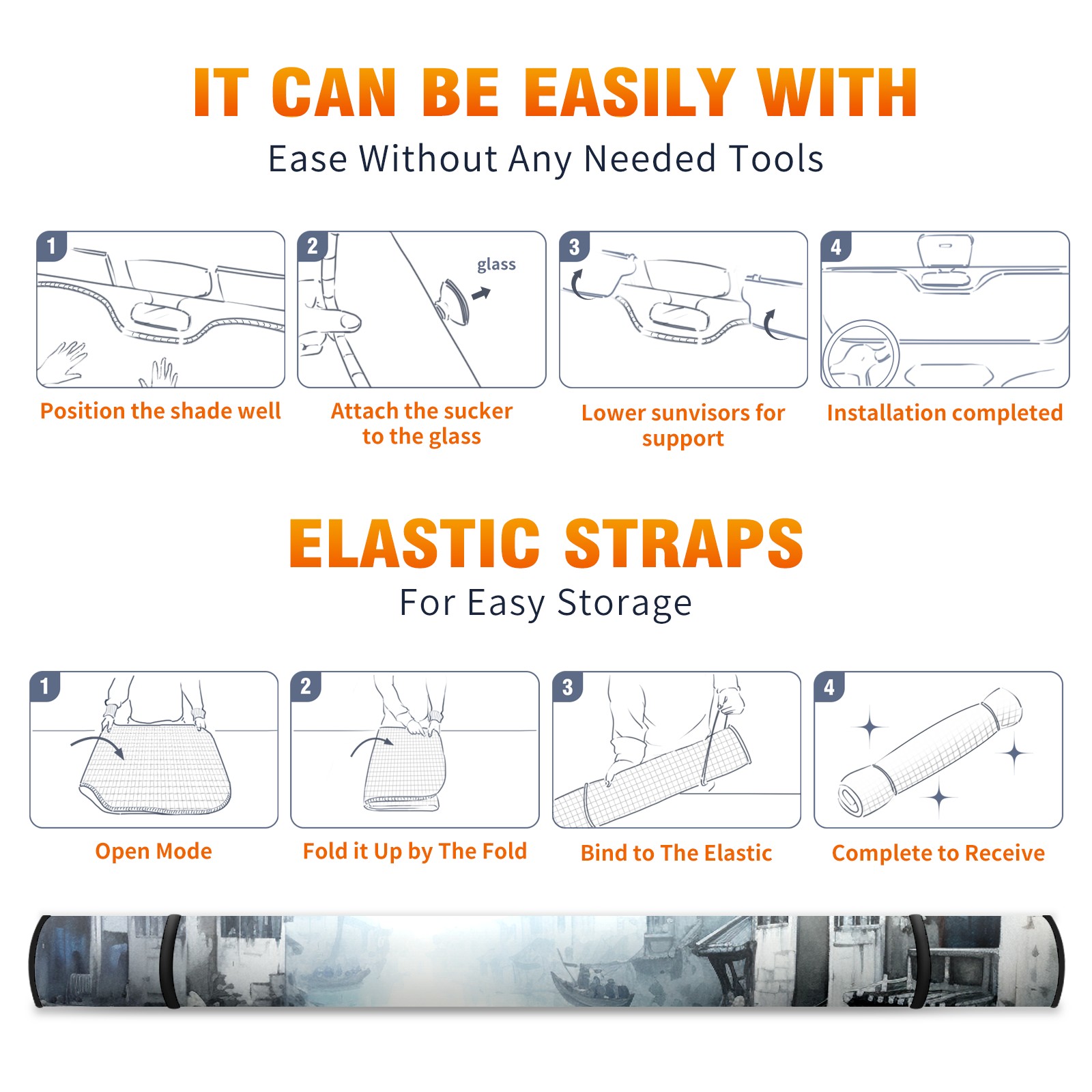 IT CAN BE EASILY WITH
Ease Without Any Needed Tools

1
Position the shade well

2
glass
Attach the sucker to the glass

3
Lower sunvisors for support

4
Installation completed

ELASTIC STRAPS
For Easy Storage

1
Open Mode

2
Fold it Up by The Fold

3
Bind to The Elastic

4
Complete to Receive