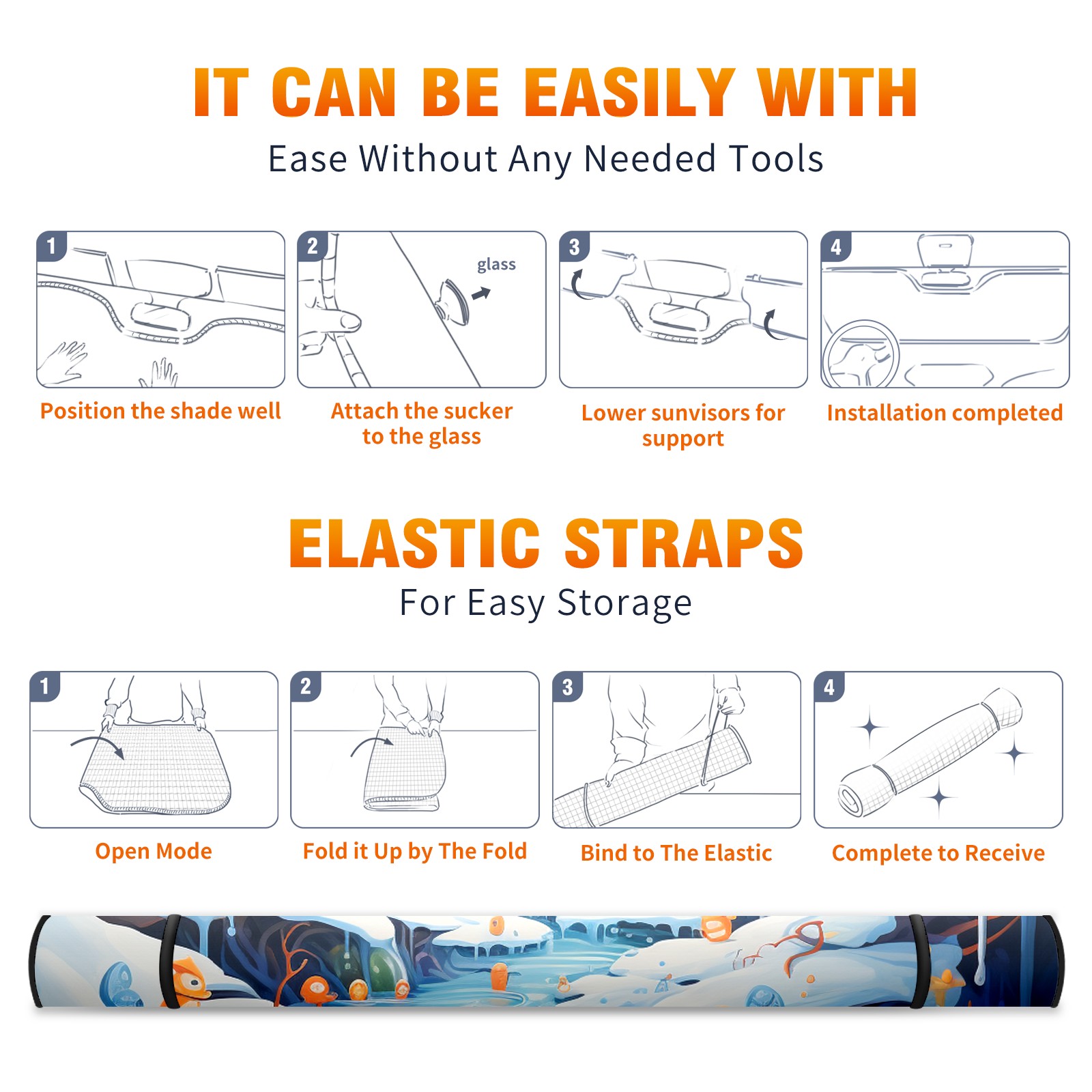 IT CAN BE EASILY WITH

Ease Without Any Needed Tools

1

Position the shade well

2

glass

Attach the sucker to the glass

3

Lower sunvisors for support

4

Installation completed

ELASTIC STRAPS

For Easy Storage

1

Open Mode

2

Fold it Up by The Fold

3

Bind to The Elastic

4

Complete to Receive