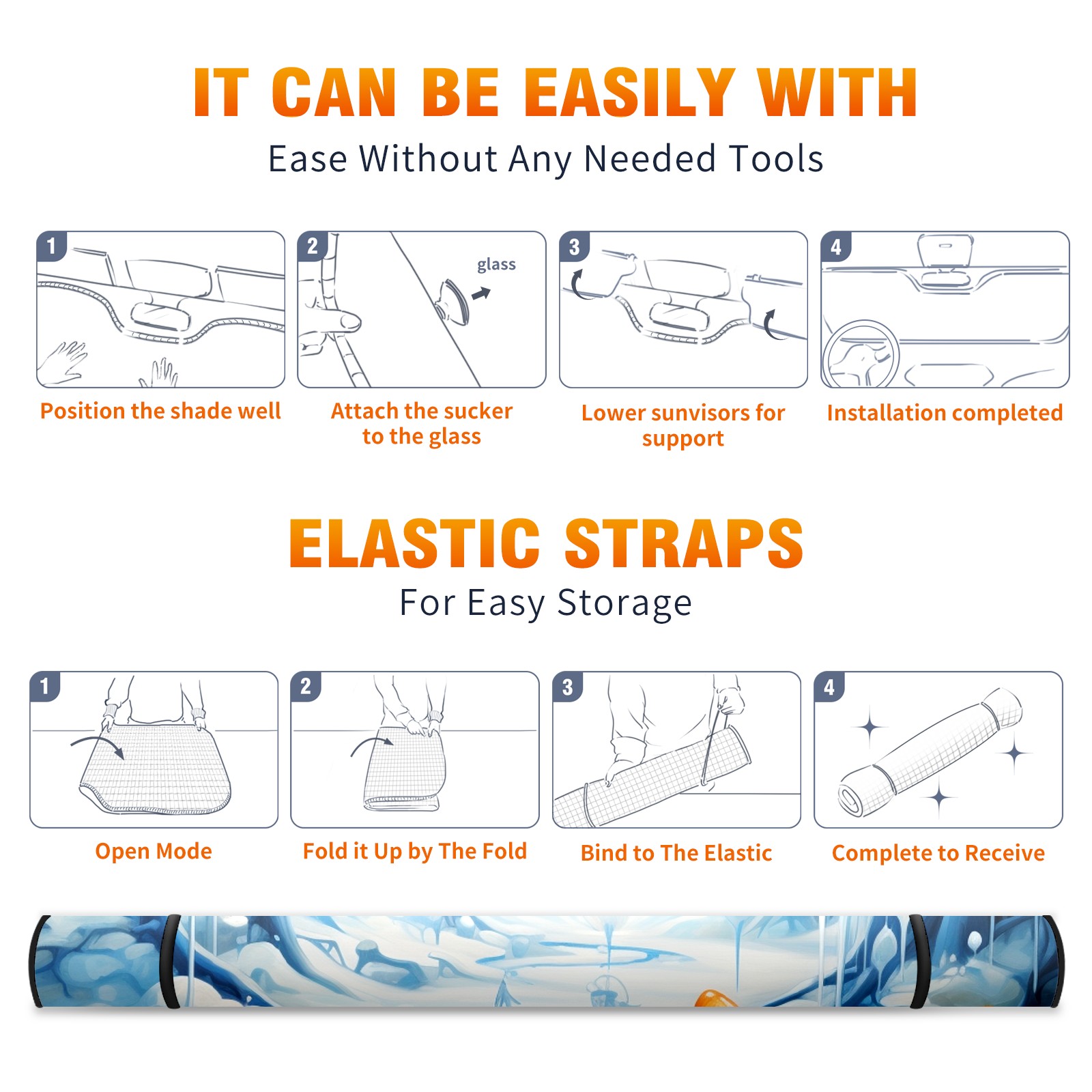 IT CAN BE EASILY WITH
Ease Without Any Needed Tools

1
Position the shade well

2
glass
Attach the sucker to the glass

3
Lower sunvisors for support

4
Installation completed

ELASTIC STRAPS
For Easy Storage

1
Open Mode

2
Fold it Up by The Fold

3
Bind to The Elastic

4
Complete to Receive