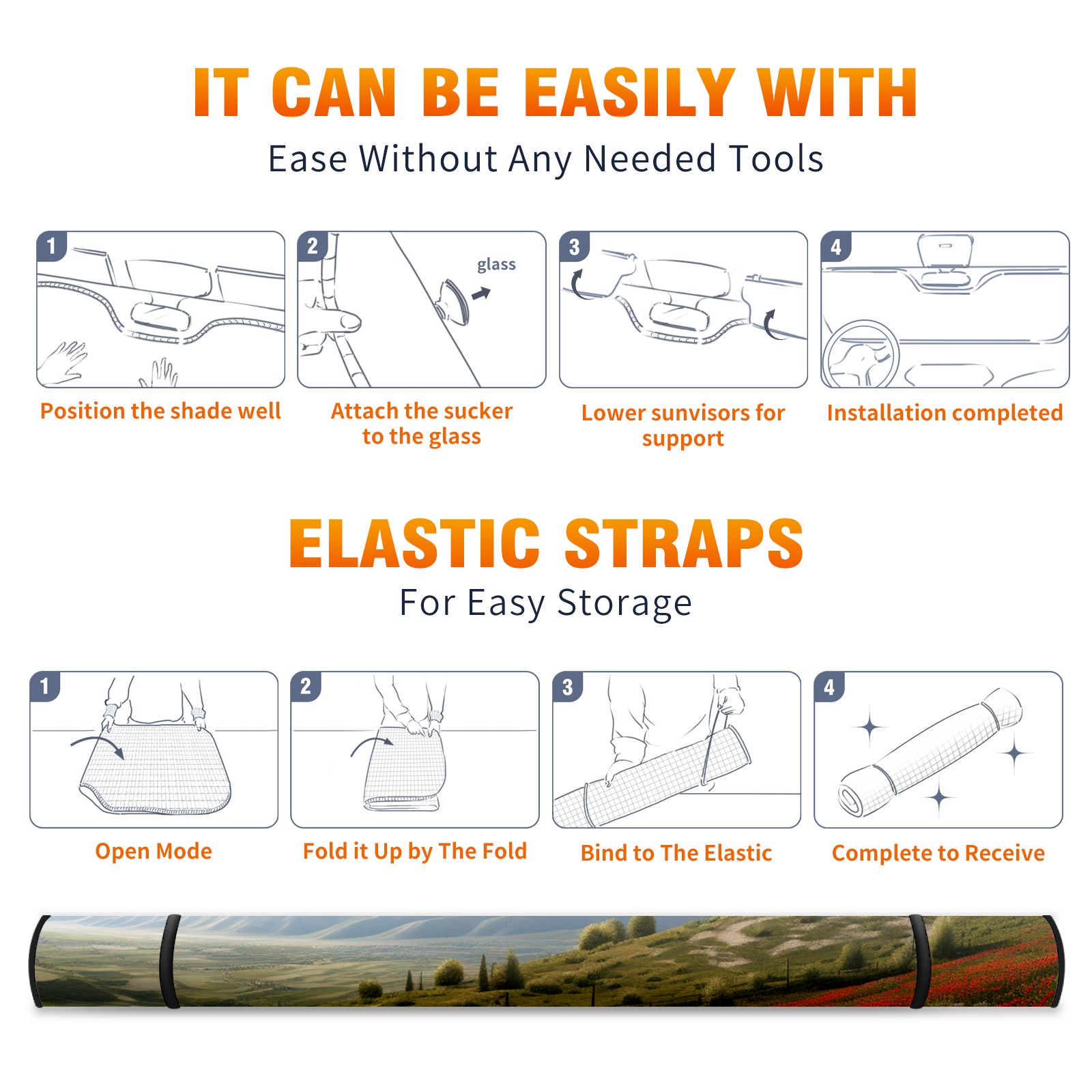 IT CAN BE EASILY WITH
Ease Without Any Needed Tools

1
Position the shade well

2
glass
Attach the sucker to the glass

3
Lower sunvisors for support

4
Installation completed

ELASTIC STRAPS
For Easy Storage

1
Open Mode

2
Fold it Up by The Fold

3
Bind to The Elastic

4
Complete to Receive