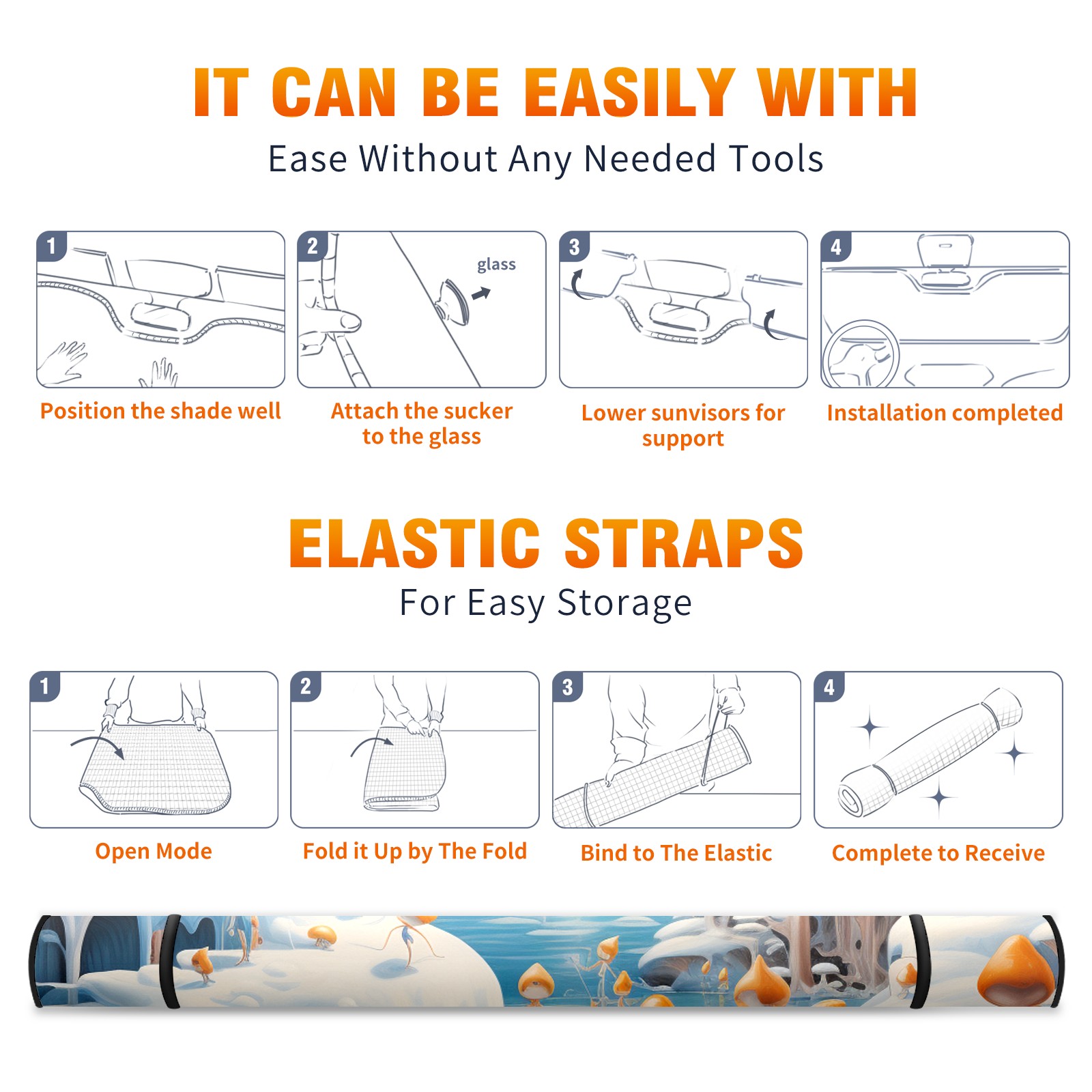 IT CAN BE EASILY WITH

Ease Without Any Needed Tools

1

Position the shade well

2

glass

Attach the sucker to the glass

3

Lower sunvisors for support

4

Installation completed

ELASTIC STRAPS

For Easy Storage

1

Open Mode

2

Fold it Up by The Fold

3

Bind to The Elastic

4

Complete to Receive