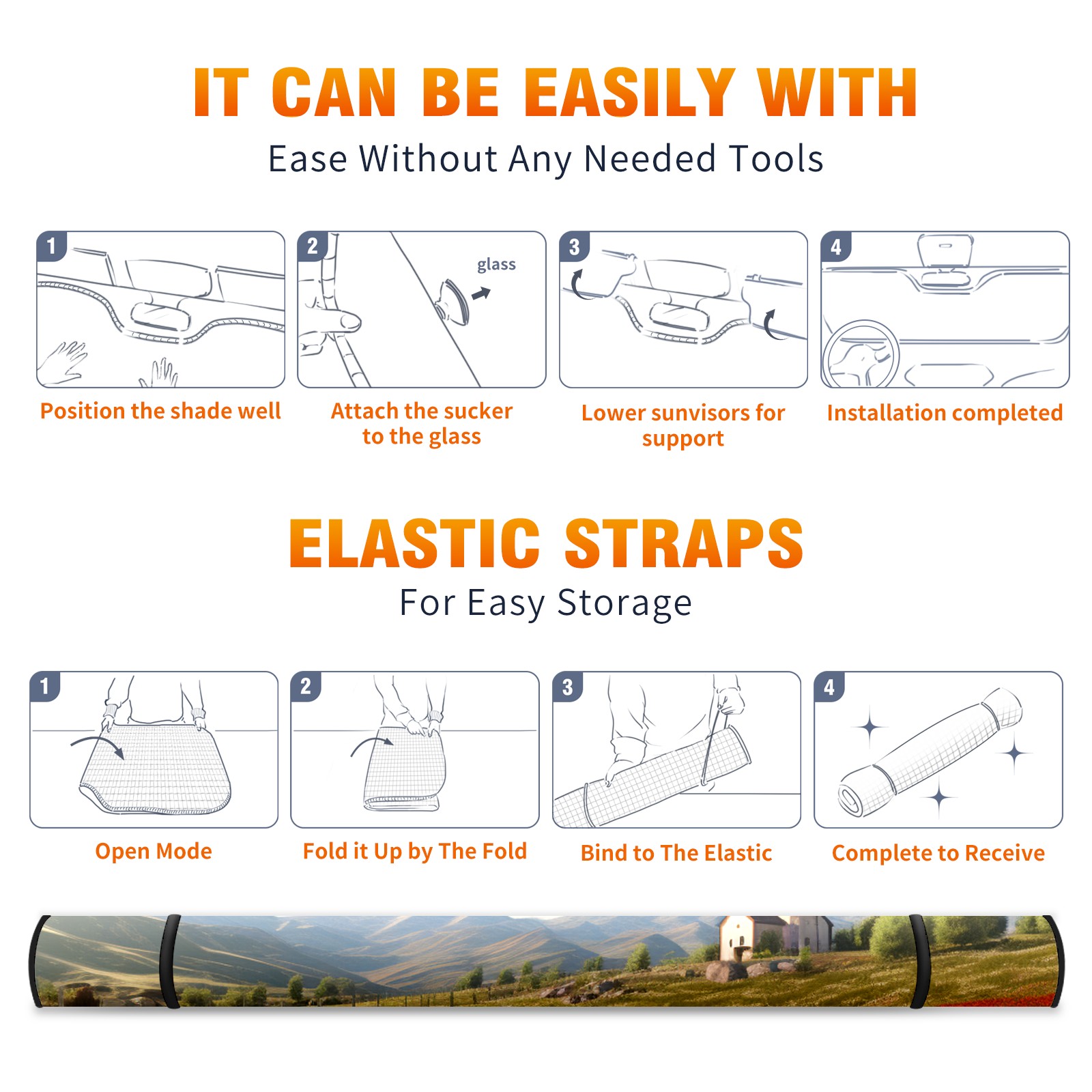 IT CAN BE EASILY WITH
Ease Without Any Needed Tools

1
Position the shade well

2
glass
Attach the sucker to the glass

3
Lower sunvisors for support

4
Installation completed

ELASTIC STRAPS
For Easy Storage

1
Open Mode

2
Fold it Up by The Fold

3
Bind to The Elastic

4
Complete to Receive