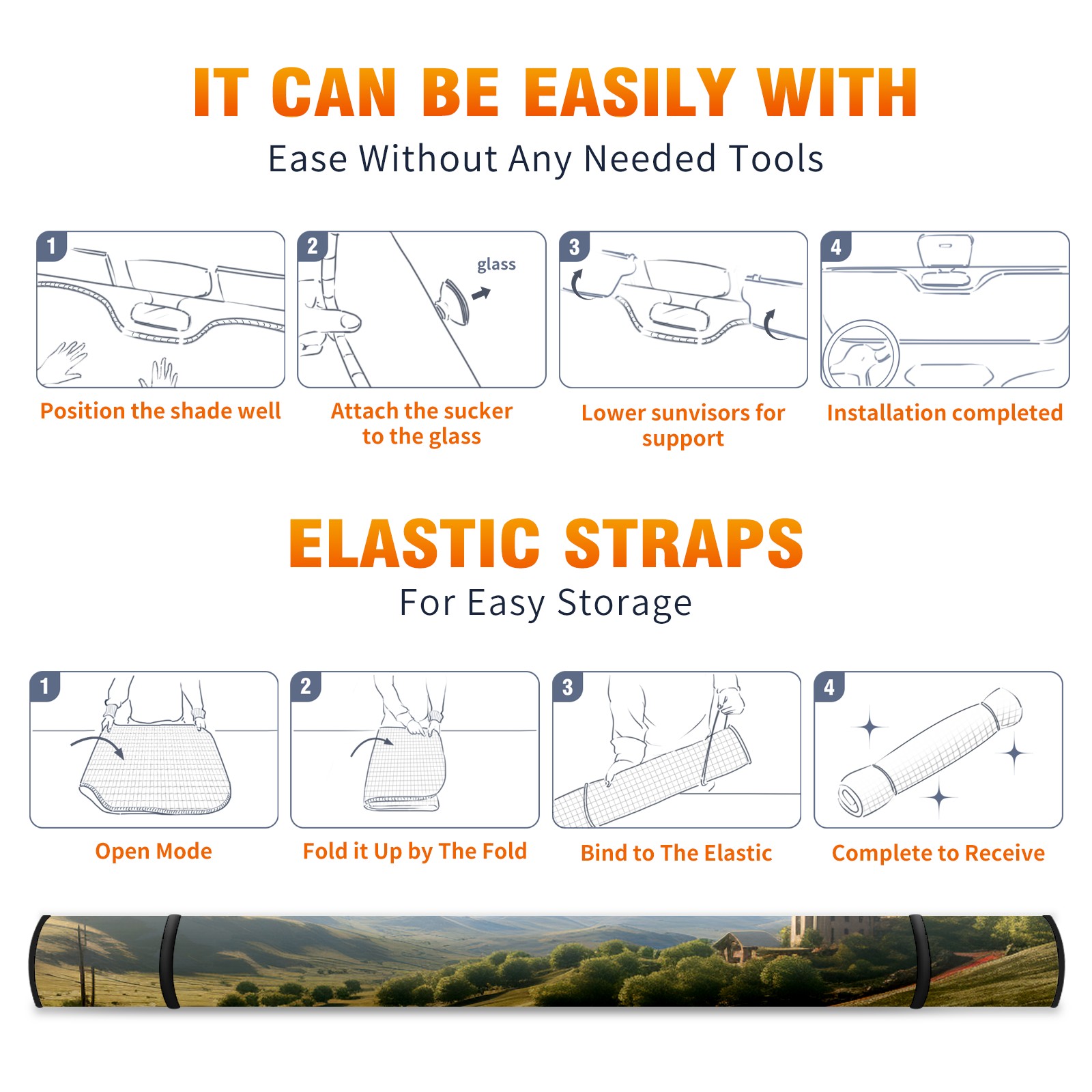 IT CAN BE EASILY WITH
Ease Without Any Needed Tools

1
Position the shade well

2
glass
Attach the sucker to the glass

3
Lower sunvisors for support

4
Installation completed

ELASTIC STRAPS
For Easy Storage

1
Open Mode

2
Fold it Up by The Fold

3
Bind to The Elastic

4
Complete to Receive