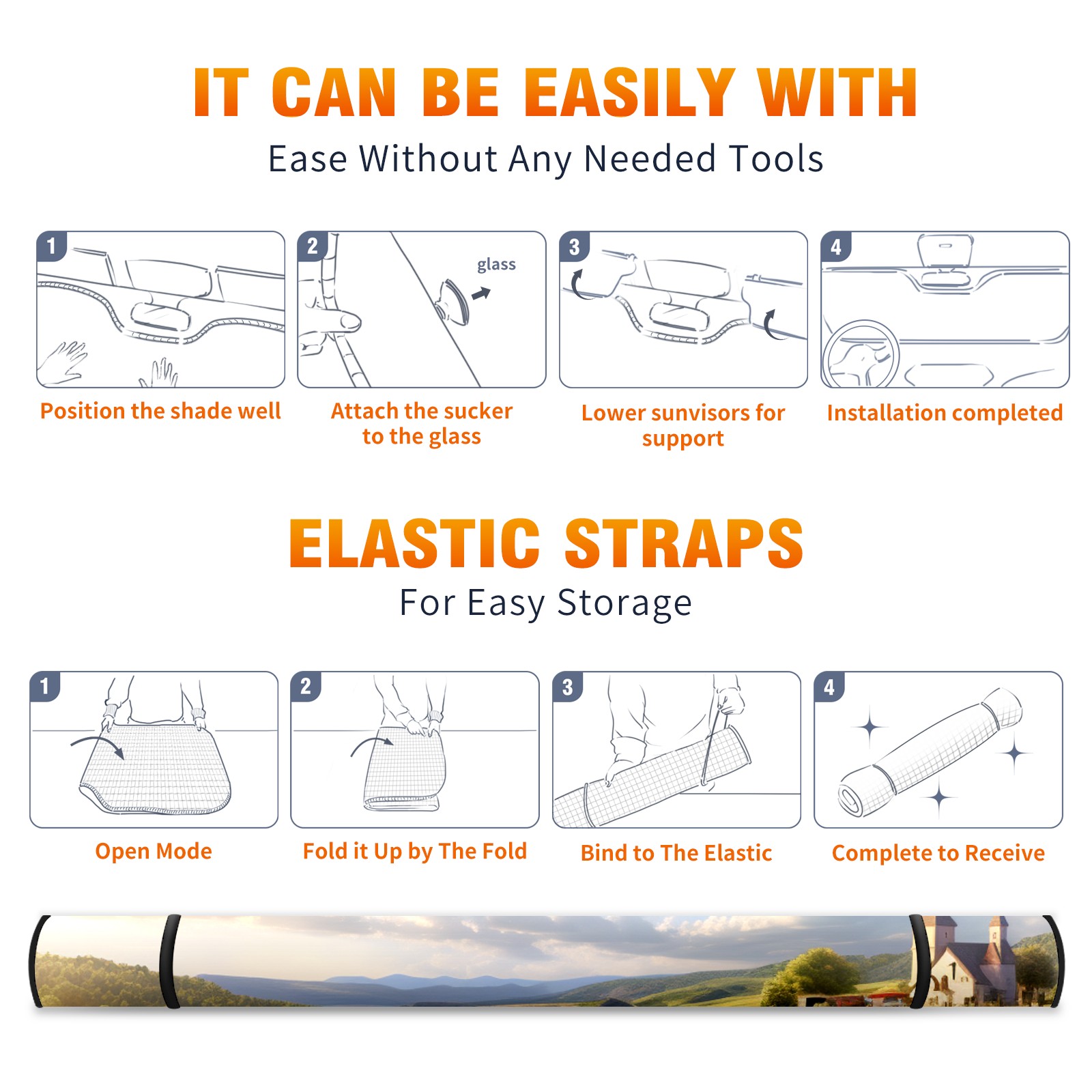 IT CAN BE EASILY WITH
Ease Without Any Needed Tools

1
Position the shade well

2
glass
Attach the sucker to the glass

3
Lower sunvisors for support

4
Installation completed

ELASTIC STRAPS
For Easy Storage

1
Open Mode

2
Fold it Up by The Fold

3
Bind to The Elastic

4
Complete to Receive