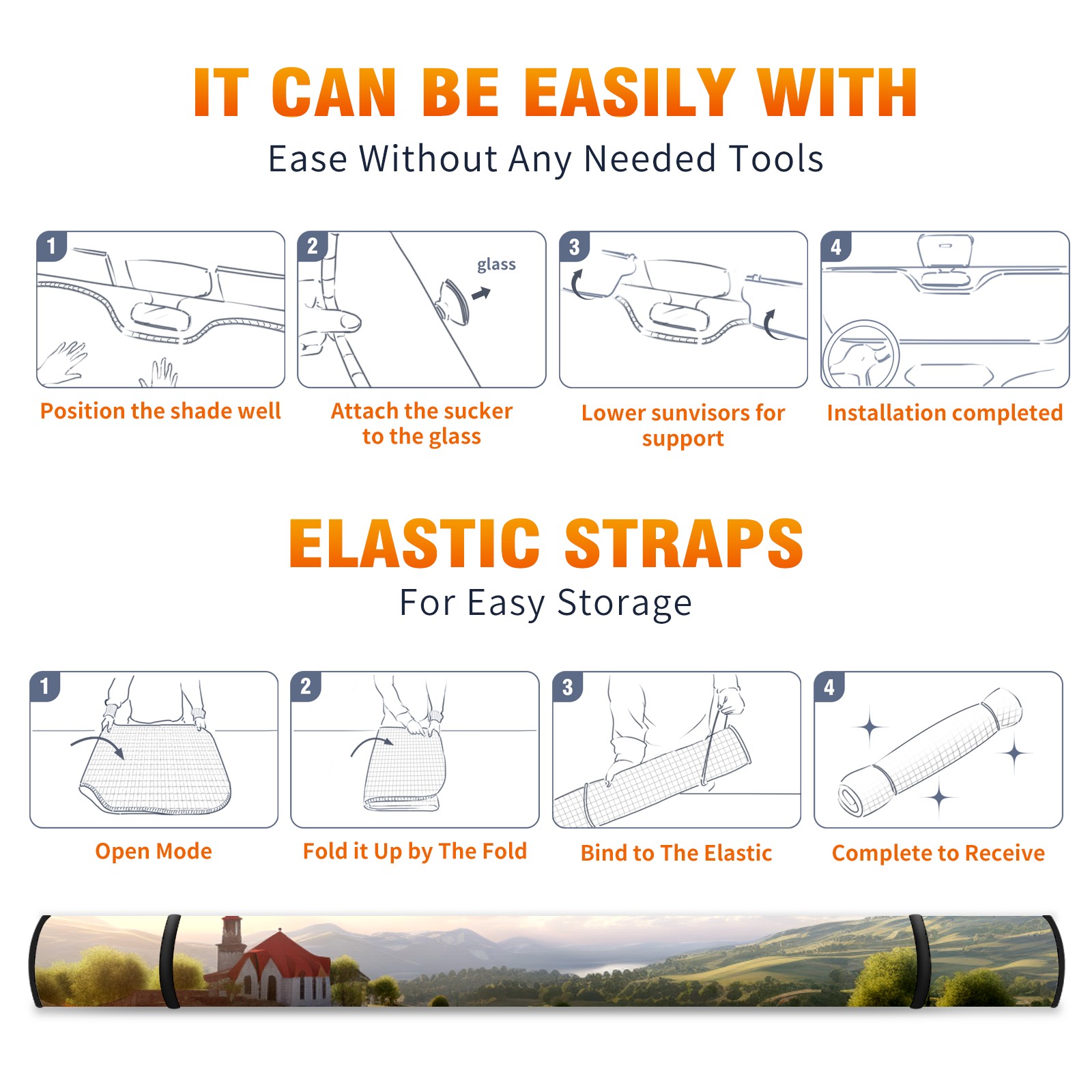 IT CAN BE EASILY WITH

Ease Without Any Needed Tools

1
Position the shade well

2
glass
Attach the sucker to the glass

3
Lower sunvisors for support

4
Installation completed

ELASTIC STRAPS

For Easy Storage

1
Open Mode

2
Fold it Up by The Fold

3
Bind to The Elastic

4
Complete to Receive