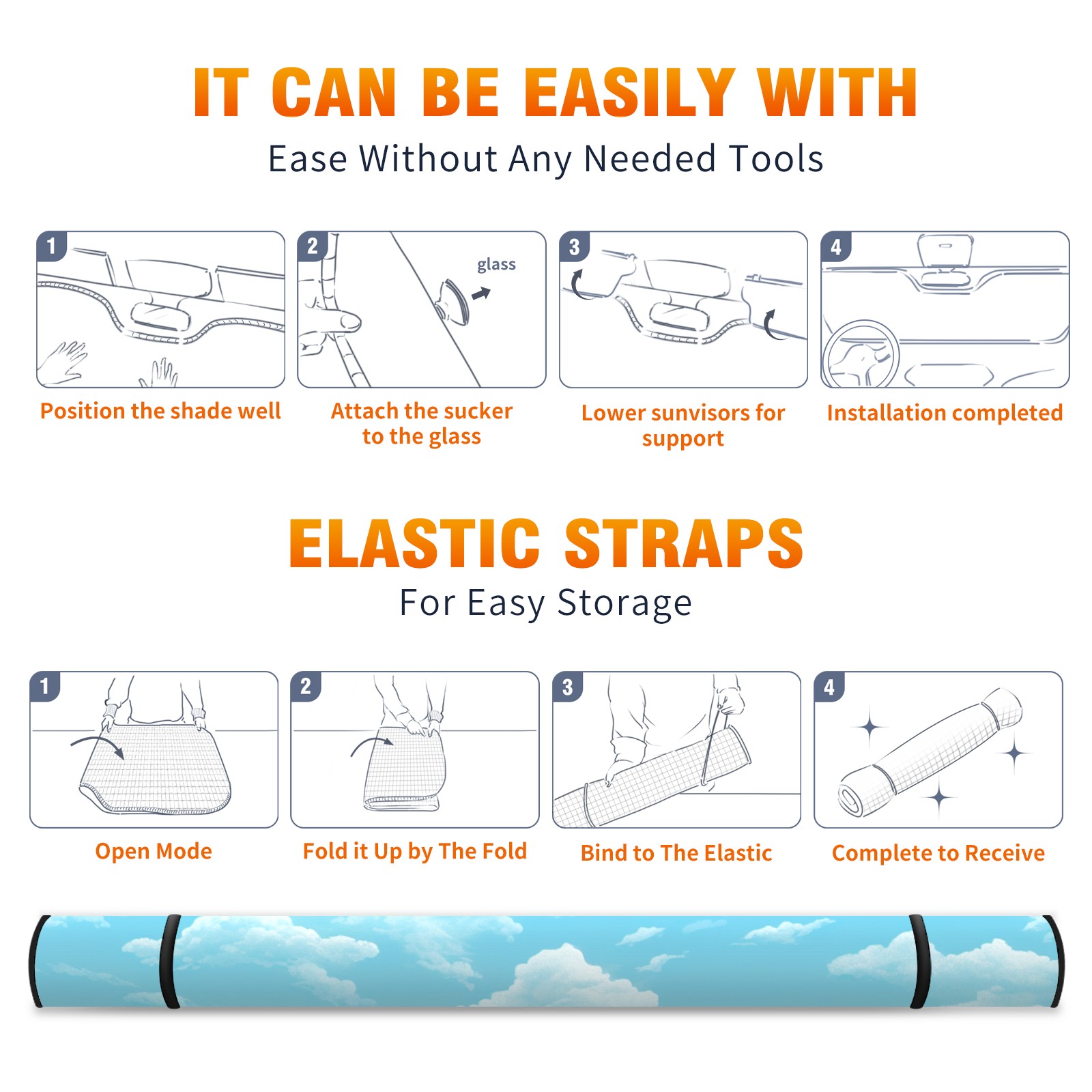 IT CAN BE EASILY WITH

Ease Without Any Needed Tools

1

Position the shade well

2

glass

Attach the sucker to the glass

3

Lower sunvisors for support

4

Installation completed

ELASTIC STRAPS

For Easy Storage

1

Open Mode

2

Fold it Up by The Fold

3

Bind to The Elastic

4

Complete to Receive