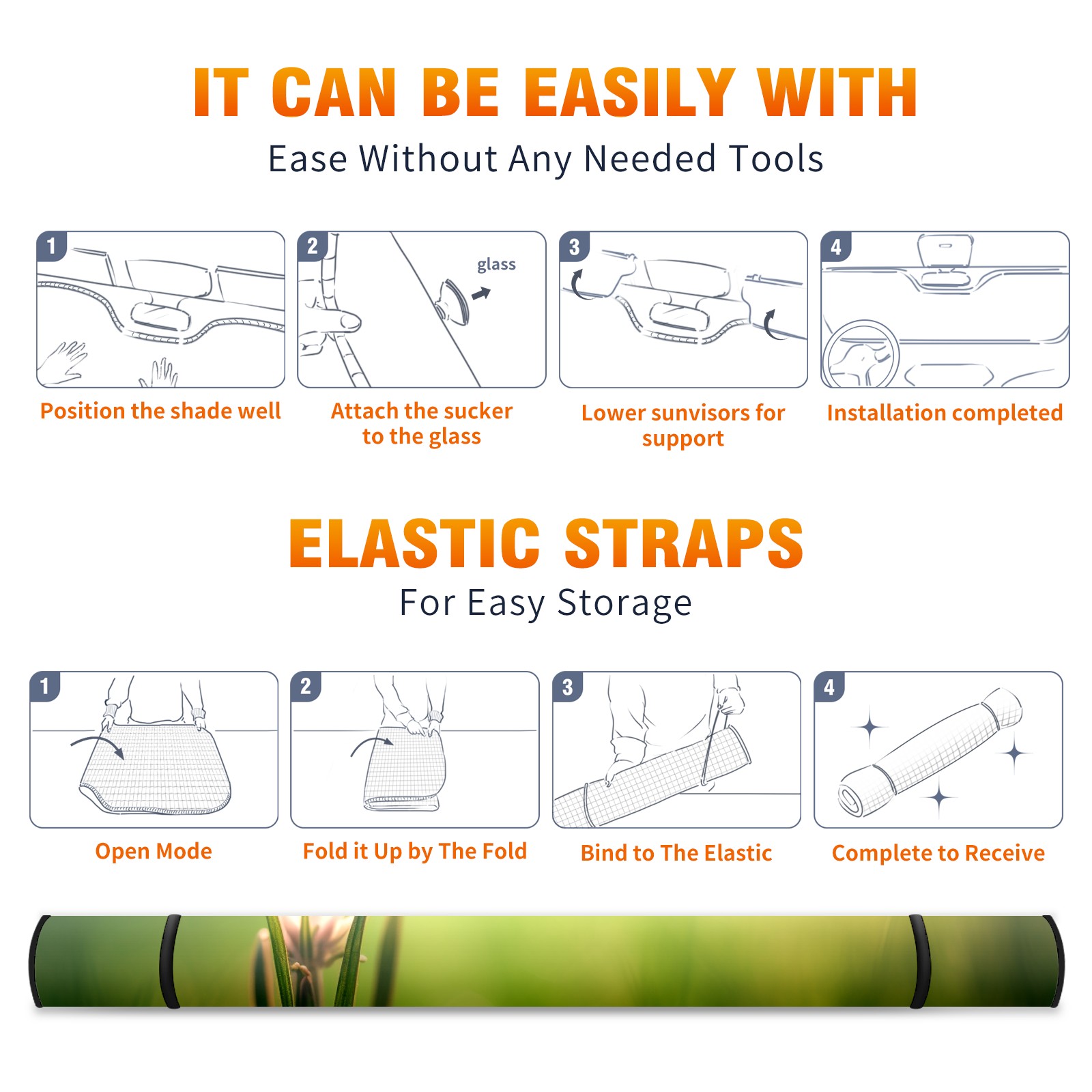 IT CAN BE EASILY WITH

Ease Without Any Needed Tools

1
Position the shade well

2
glass
Attach the sucker to the glass

3
Lower sunvisors for support

4
Installation completed

ELASTIC STRAPS

For Easy Storage

1
Open Mode

2
Fold it Up by The Fold

3
Bind to The Elastic

4
Complete to Receive