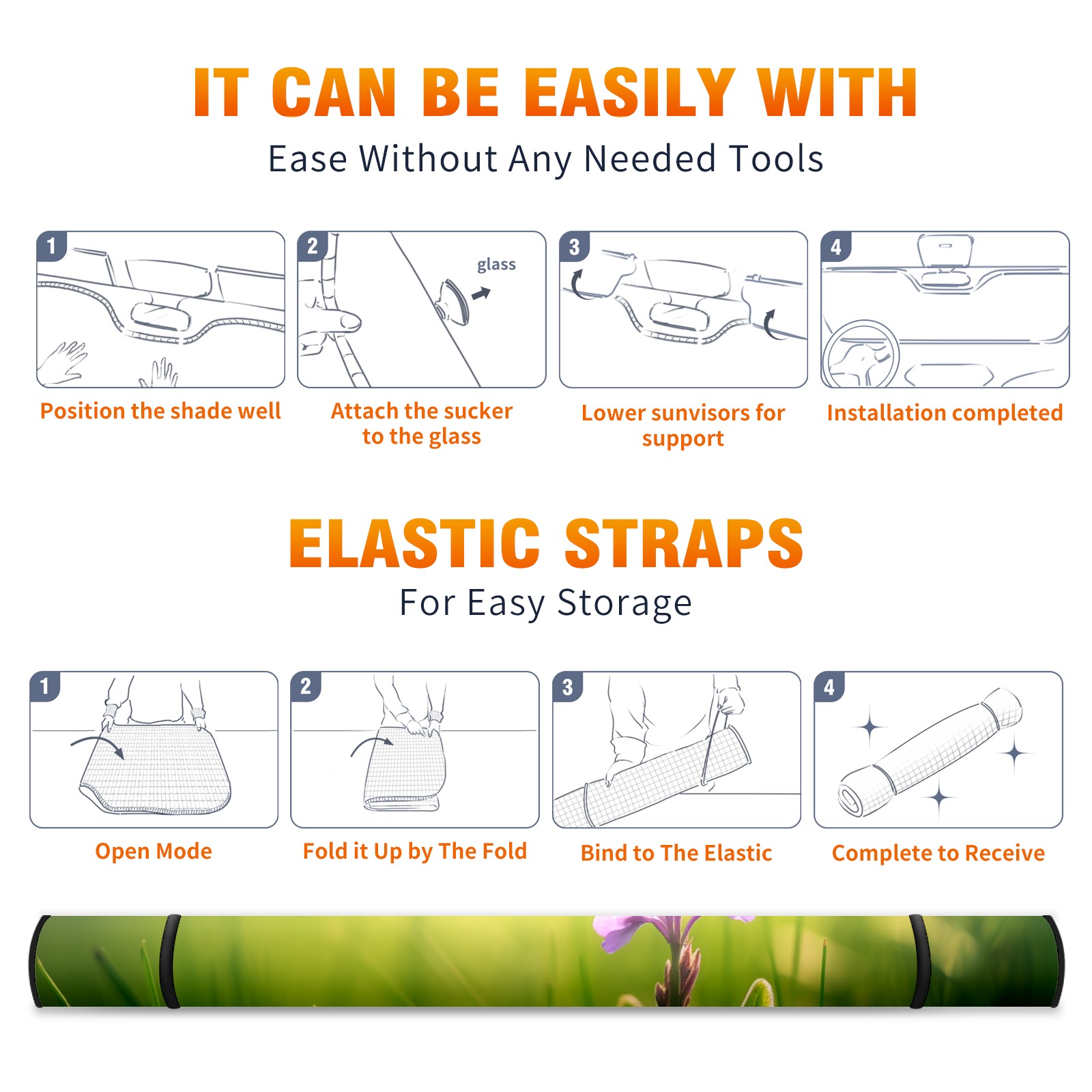 IT CAN BE EASILY WITH
Ease Without Any Needed Tools

1
Position the shade well

2
glass
Attach the sucker to the glass

3
Lower sunvisors for support

4
Installation completed

ELASTIC STRAPS
For Easy Storage

1
Open Mode

2
Fold it Up by The Fold

3
Bind to The Elastic

4
Complete to Receive