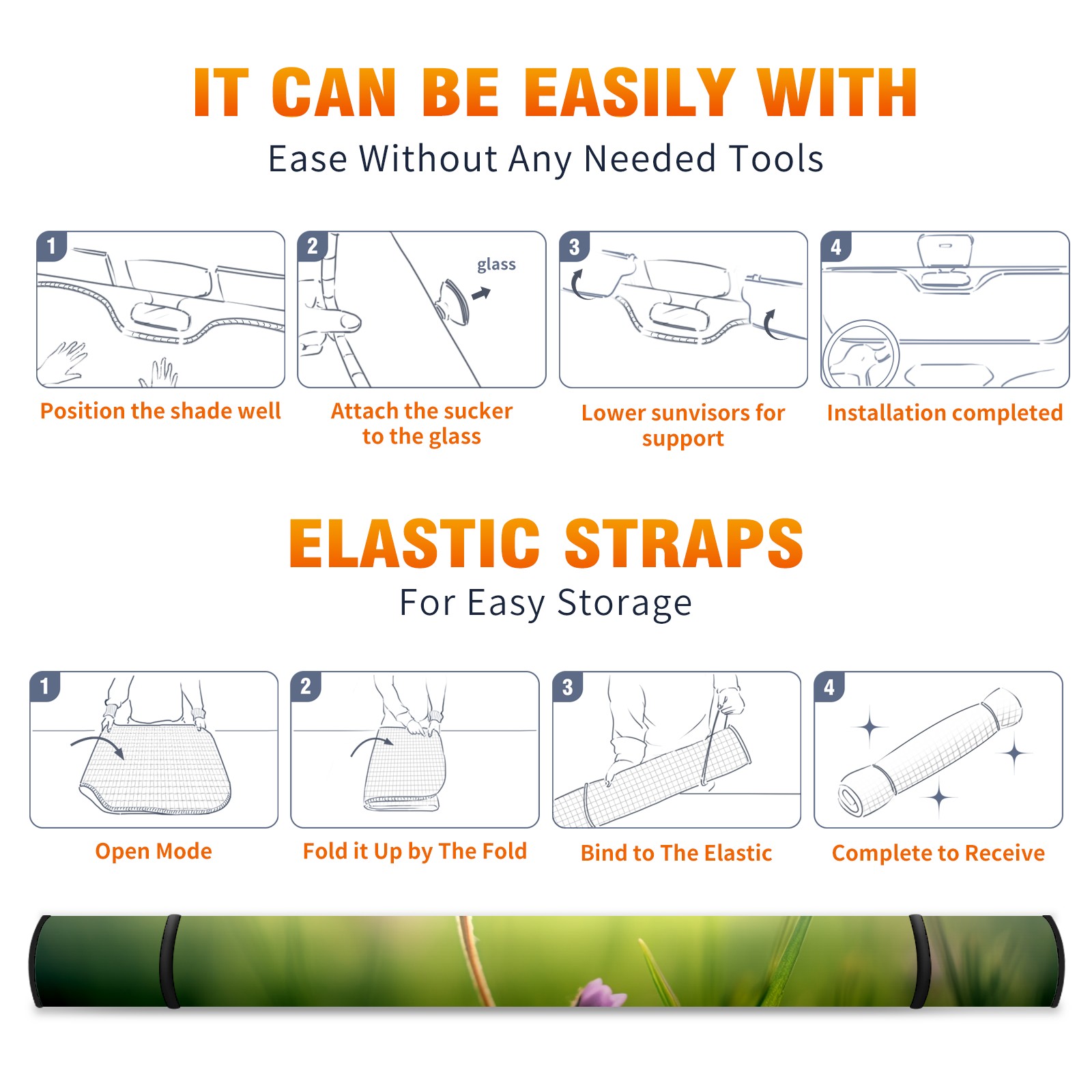 IT CAN BE EASILY WITH

Ease Without Any Needed Tools

1

Position the shade well

2

glass

Attach the sucker to the glass

3

Lower sunvisors for support

4

Installation completed

ELASTIC STRAPS

For Easy Storage

1

Open Mode

2

Fold it Up by The Fold

3

Bind to The Elastic

4

Complete to Receive