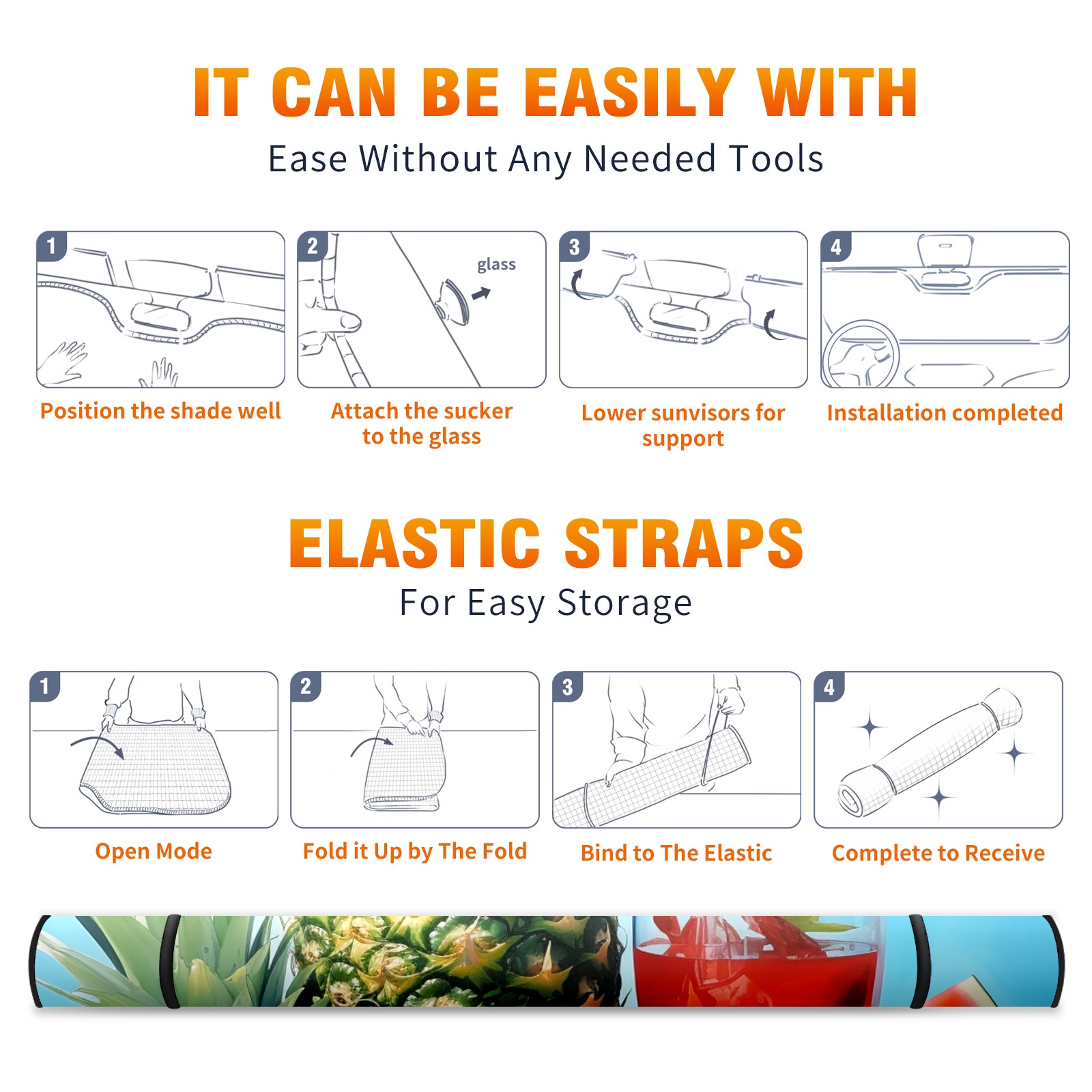 IT CAN BE EASILY WITH

Ease Without Any Needed Tools

1

Position the shade well

2

glass

Attach the sucker to the glass

3

Lower sunvisors for support

4

Installation completed

ELASTIC STRAPS

For Easy Storage

1

Open Mode

2

Fold it Up by The Fold

3

Bind to The Elastic

4

Complete to Receive