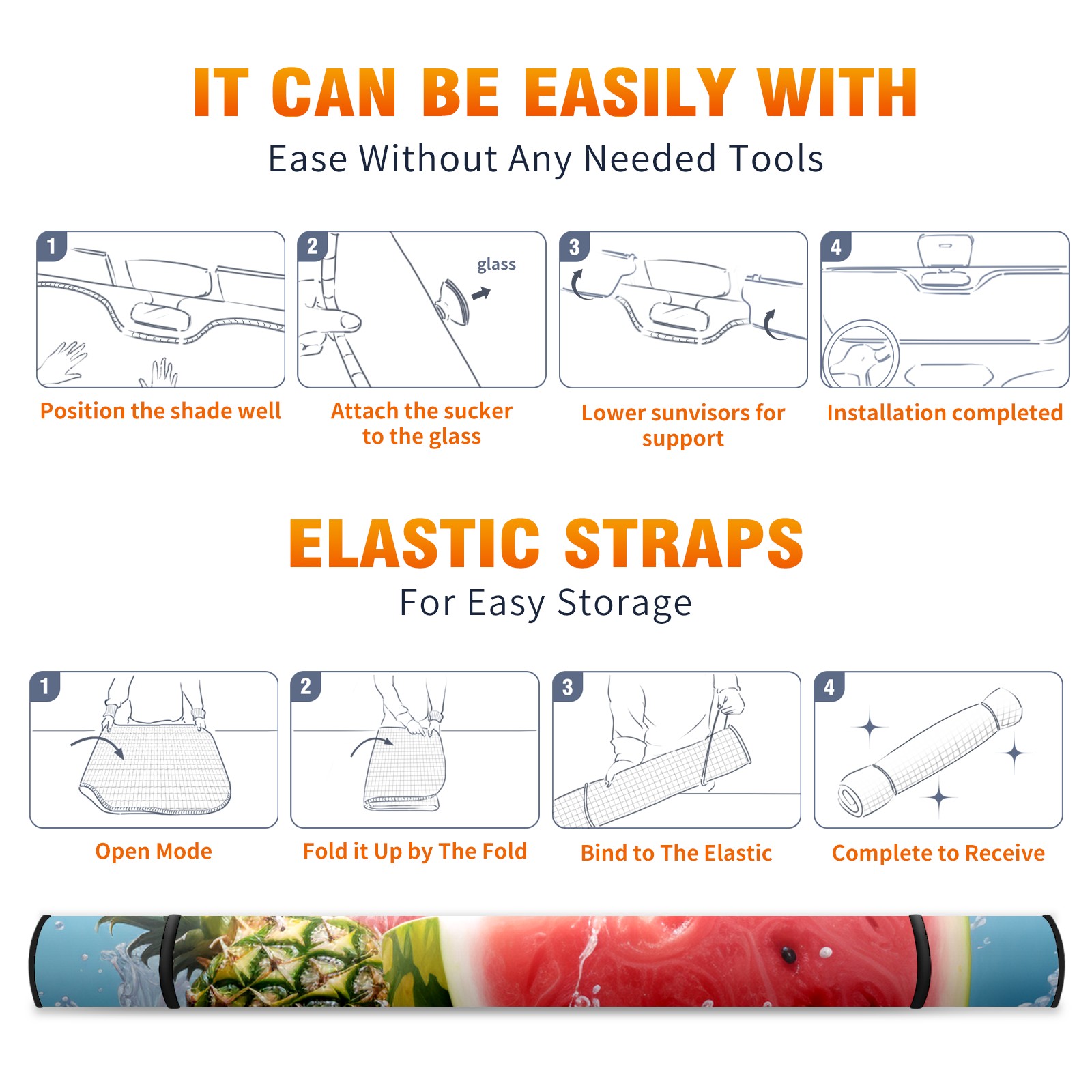 IT CAN BE EASILY WITH
Ease Without Any Needed Tools

1
Position the shade well

2
glass
Attach the sucker to the glass

3
Lower sunvisors for support

4
Installation completed

ELASTIC STRAPS
For Easy Storage

1
Open Mode

2
Fold it Up by The Fold

3
Bind to The Elastic

4
Complete to Receive