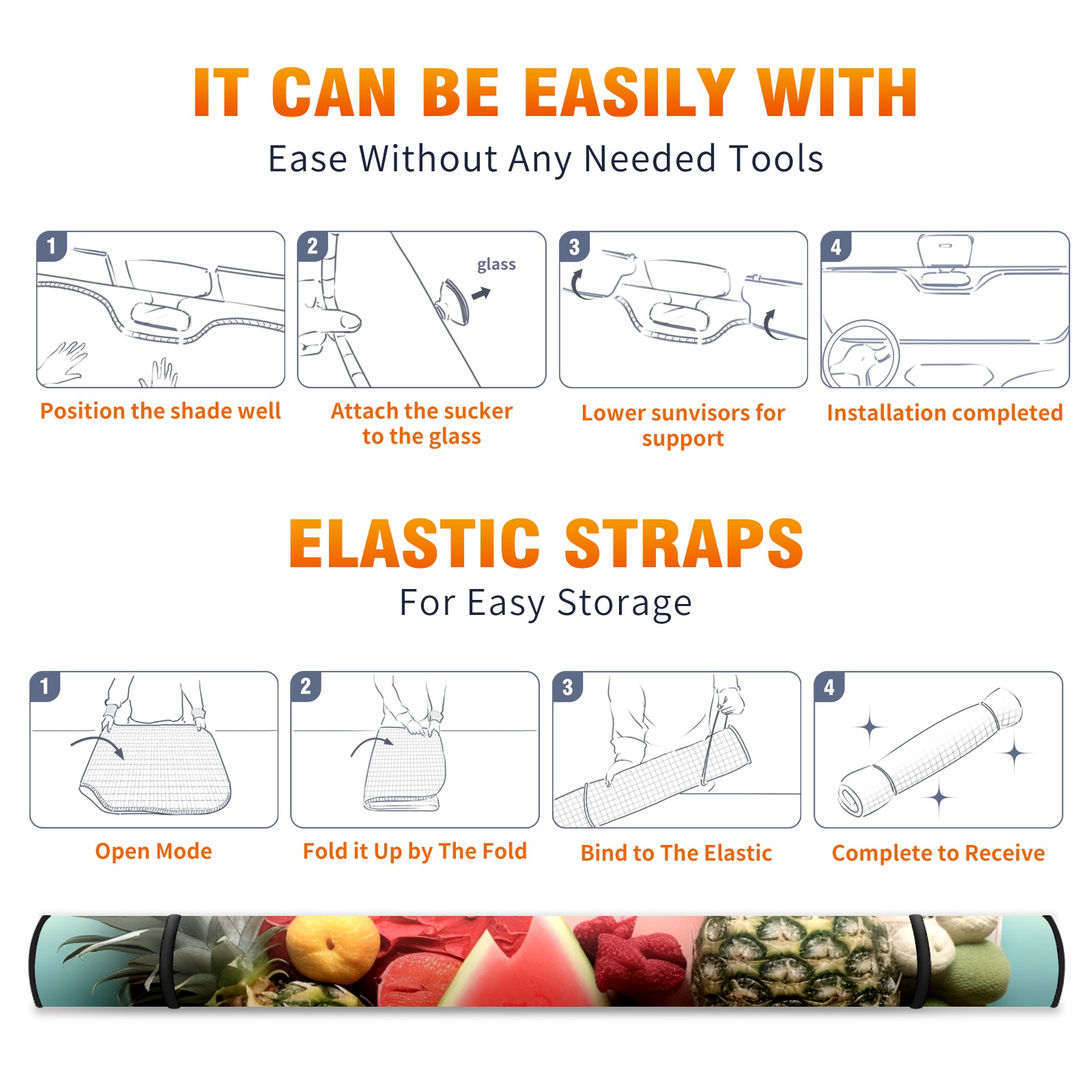 IT CAN BE EASILY WITH

Ease Without Any Needed Tools

1

Position the shade well

2

glass

Attach the sucker to the glass

3

Lower sunvisors for support

4

Installation completed

ELASTIC STRAPS

For Easy Storage

1

Open Mode

2

Fold it Up by The Fold

3

Bind to The Elastic

4

Complete to Receive