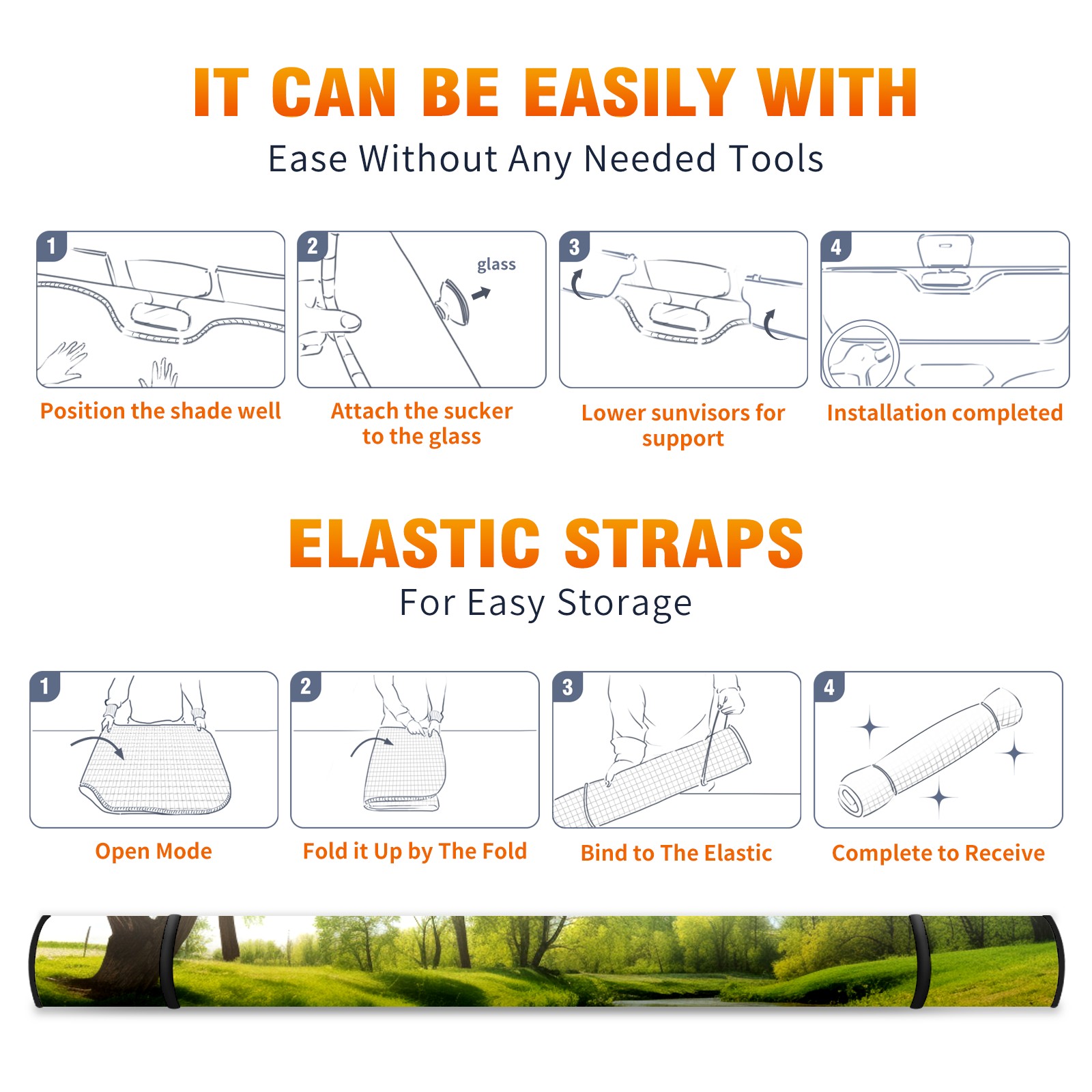 IT CAN BE EASILY WITH
Ease Without Any Needed Tools

1
Position the shade well

2
glass
Attach the sucker to the glass

3
Lower sunvisors for support

4
Installation completed

ELASTIC STRAPS
For Easy Storage

1
Open Mode

2
Fold it Up by The Fold

3
Bind to The Elastic

4
Complete to Receive